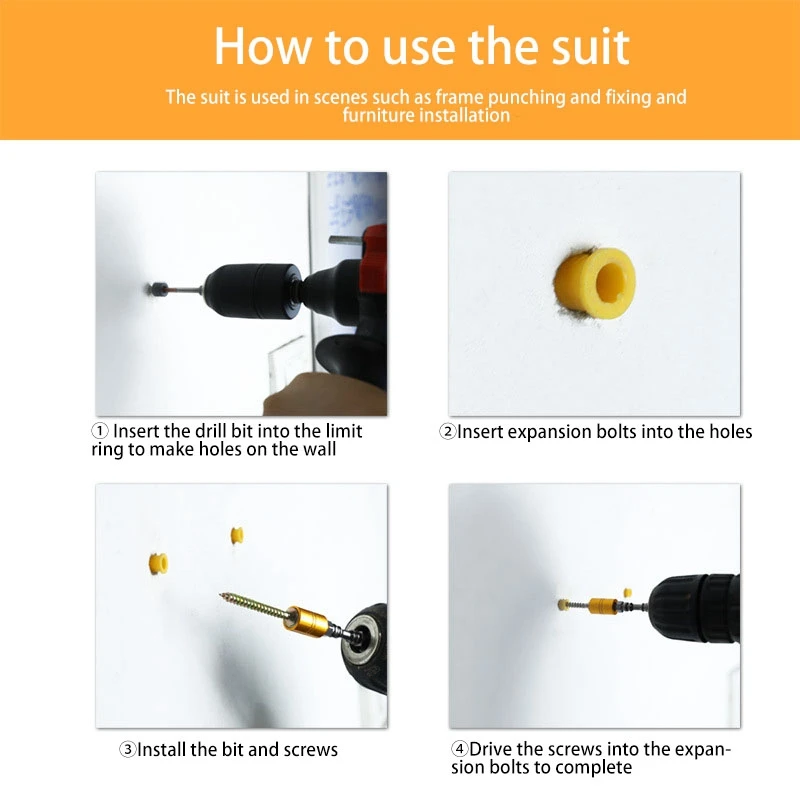 How to use the suit

The suit is used in scenes such as frame punching and fixing and furniture installation

① Insert the drill bit into the limit ring to make holes on the wall

②Insert expansion bolts into the holes

③Install the bit and screws

④Drive the screws into the expansion bolts to complete