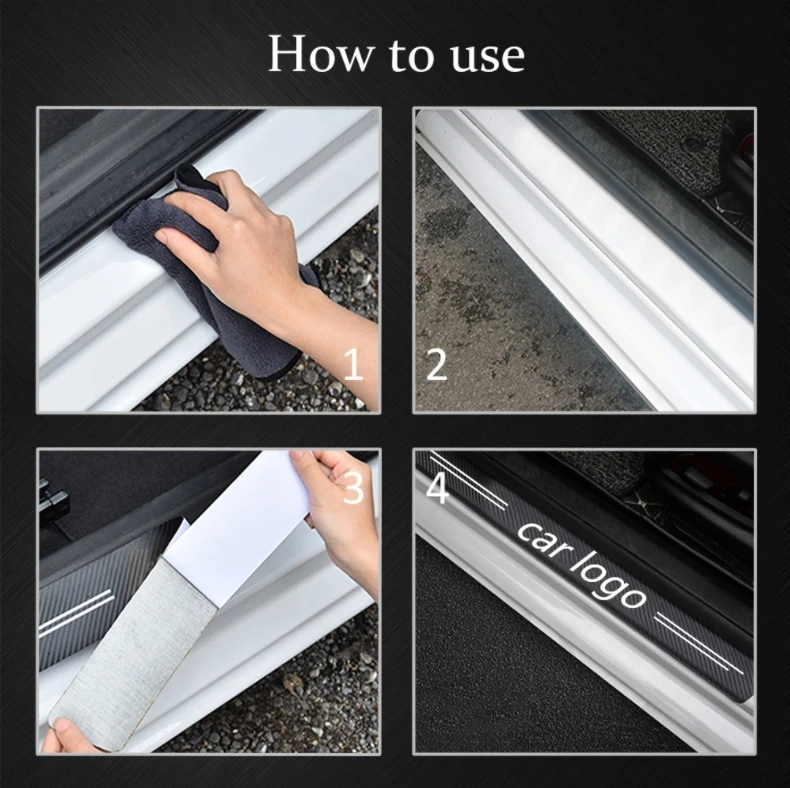 How to use

1

2

3

4

car logo