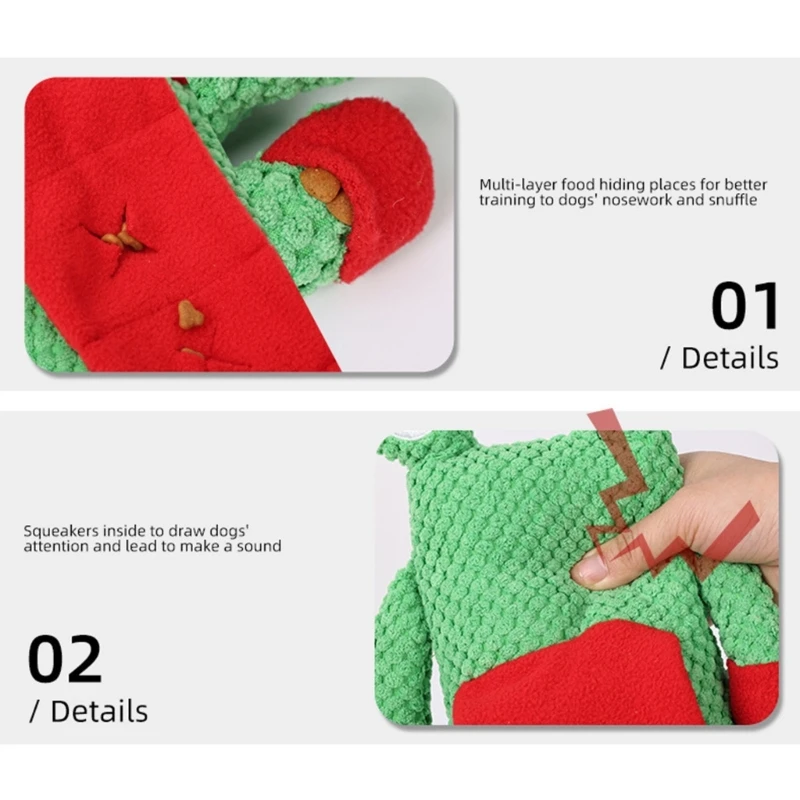 Multi-layer food hiding places for better training to dogs' nosework and snuffle

01
/ Details

Squeakers inside to draw dogs' attention and lead to make a sound

02
/ Details