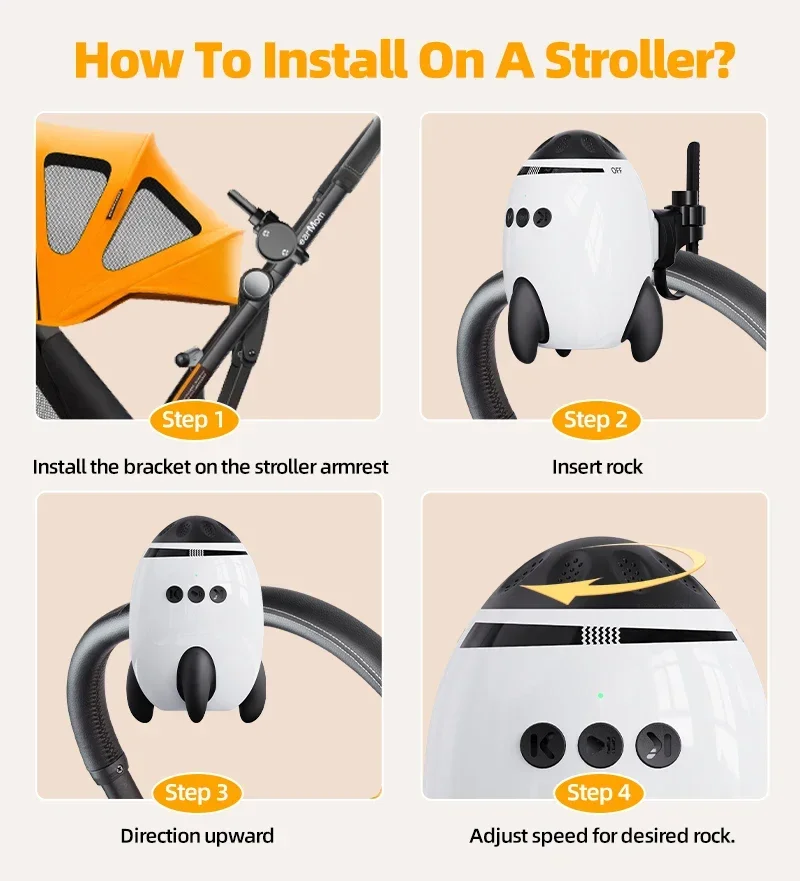 How To Install On A Stroller?

earMom

Step 1

Install the bracket on the stroller armrest

OFF

Step 2

Insert rock

Step 3

Direction upward

Step 4

Adjust speed for desired rock.