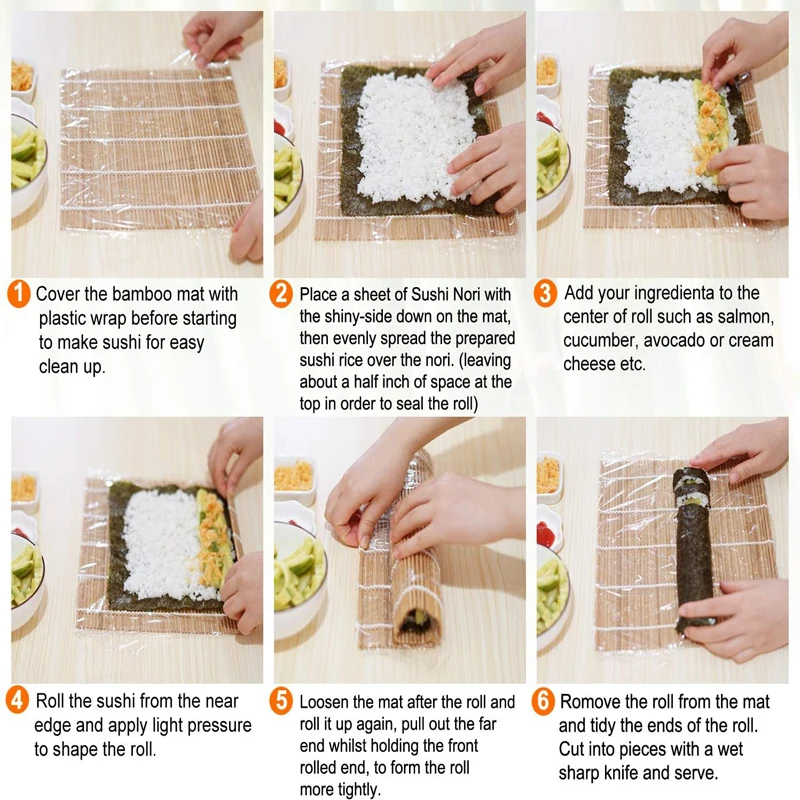 1 Cover the bamboo mat with plastic wrap before starting to make sushi for easy clean up.

2 Place a sheet of Sushi Nori with the shiny-side down on the mat, then evenly spread the prepared sushi rice over the nori. (leaving about a half inch of space at the top in order to seal the roll)

3 Add your ingredienta to the center of roll such as salmon, cucumber, avocado or cream cheese etc.

4 Roll the sushi from the near edge and apply light pressure to shape the roll.

5 Loosen the mat after the roll and roll it up again, pull out the far end whilst holding the front rolled end, to form the roll more tightly.

6 Romove the roll from the mat and tidy the ends of the roll. Cut into pieces with a wet sharp knife and serve.