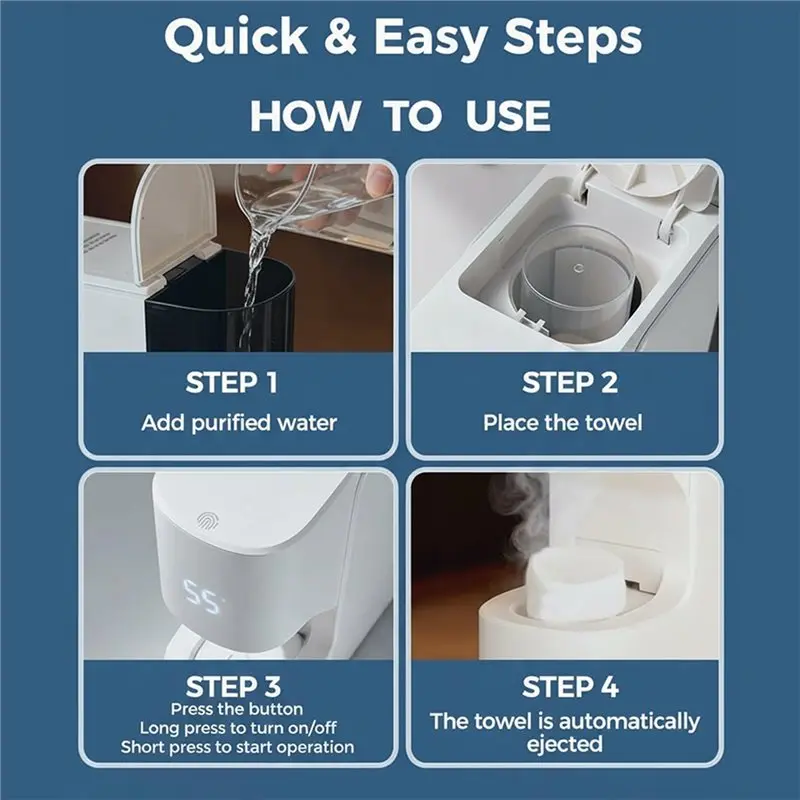 Quick & Easy Steps

HOW TO USE

STEP 1
Add purified water

STEP 2
Place the towel

55

STEP 3
Press the button
Long press to turn on/off
Short press to start operation

STEP 4
The towel is automatically ejected