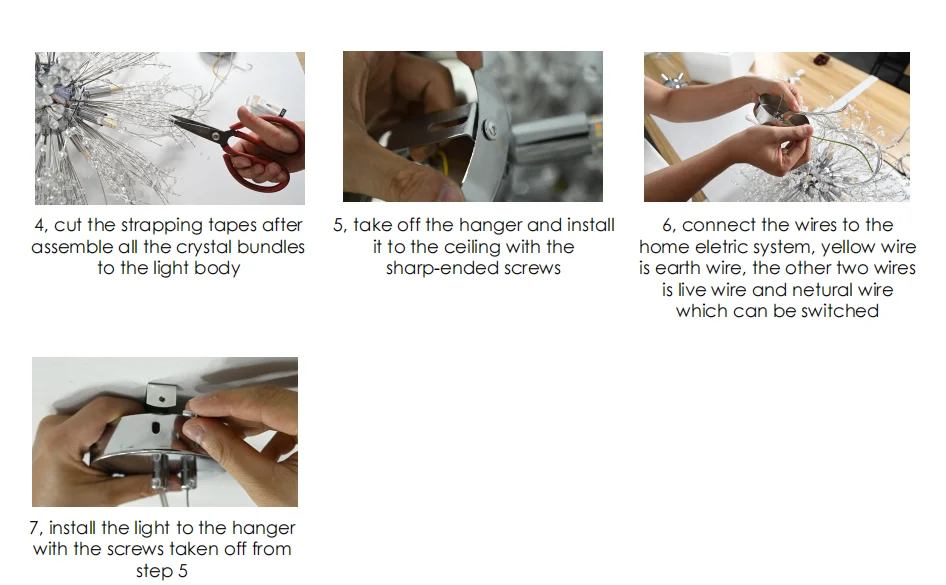 4, cut the strapping tapes after assemble all the crystal bundles to the light body

5, take off the hanger and install it to the ceiling with the sharp-ended screws

6, connect the wires to the home eletric system, yellow wire is earth wire, the other two wires is live wire and netural wire which can be switched

7, install the light to the hanger with the screws taken off from step 5