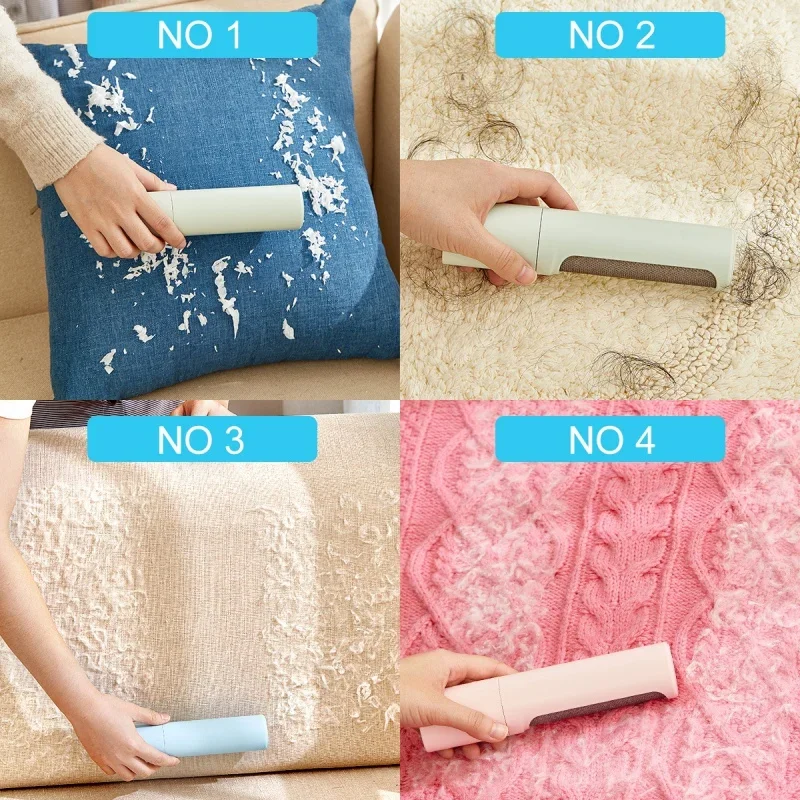 NO 1

NO 2

NO 3

NO 4