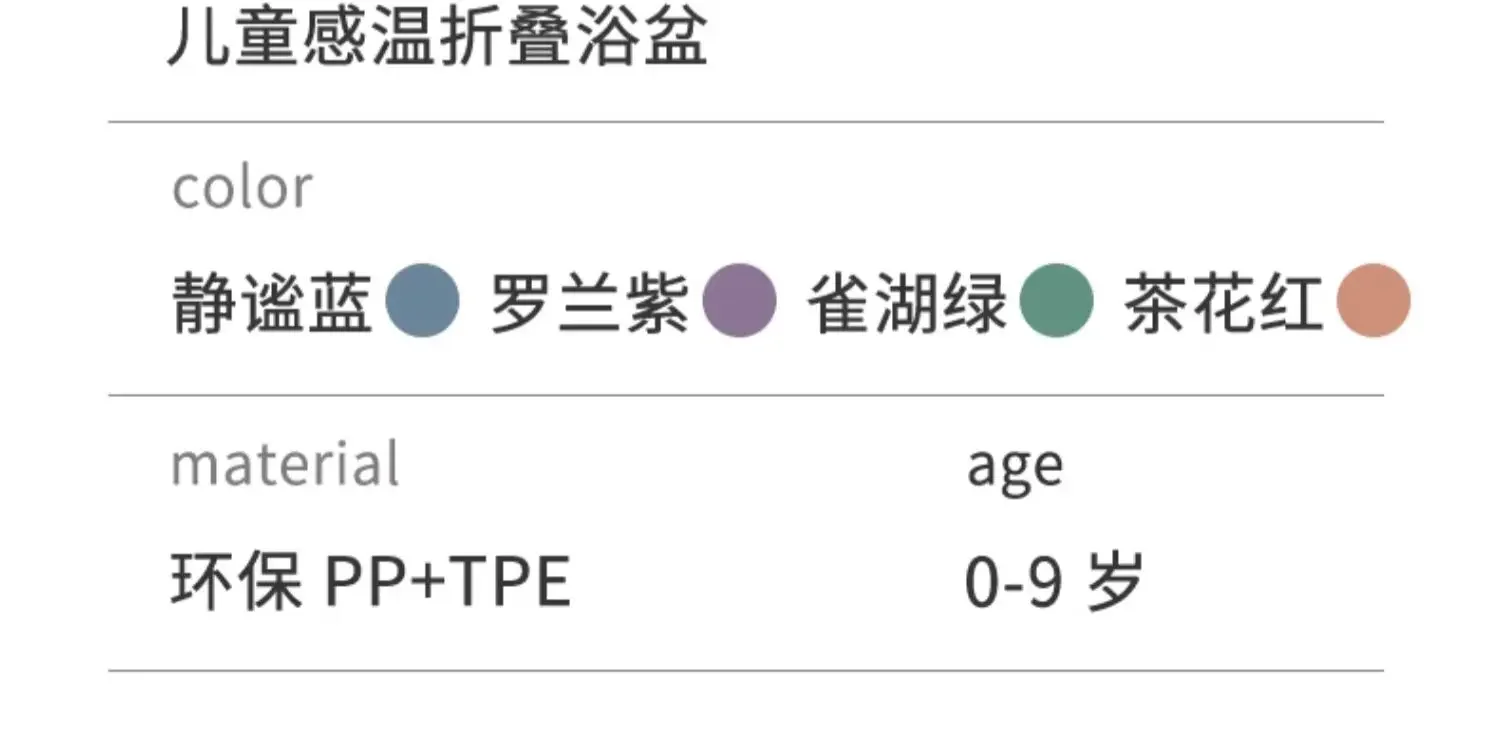 儿童感温折叠浴盆

color

静谧蓝 罗兰紫 雀湖绿 茶花红

material

环保 PP+TPE

age

0-9 岁