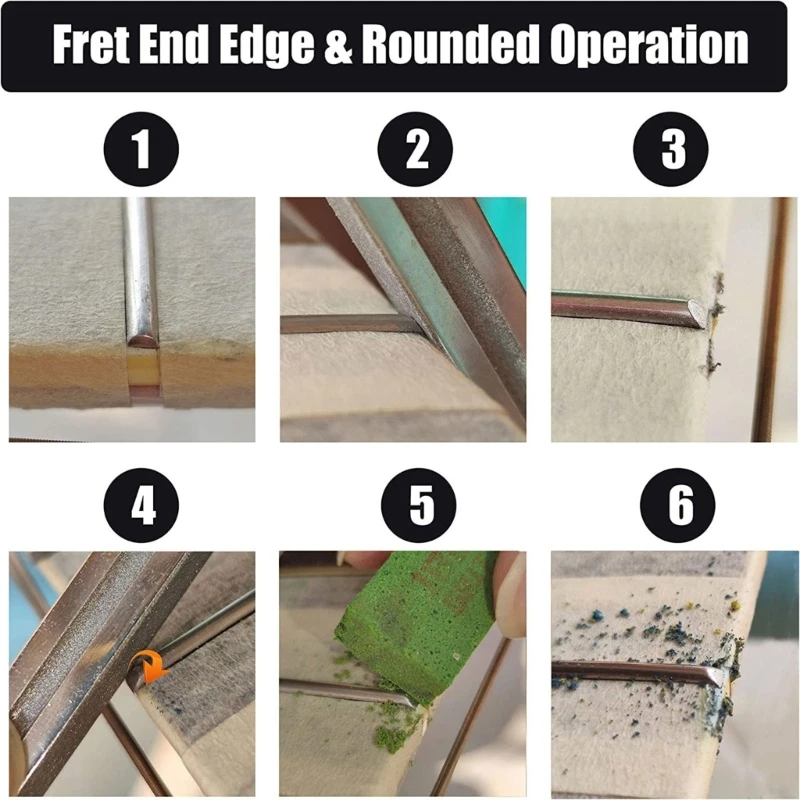 Fret End Edge & Rounded Operation

1

2

3

4

5

6