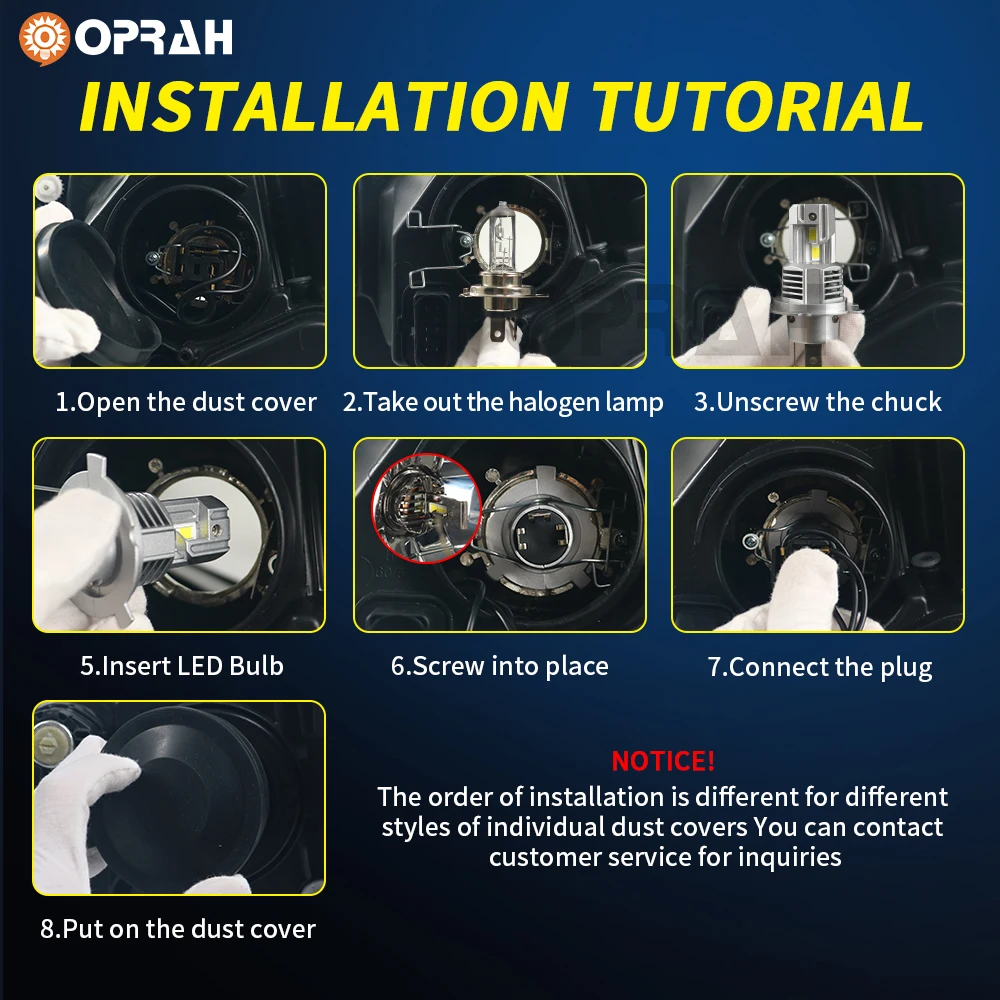 OPRAH

INSTALLATION TUTORIAL

1.Open the dust cover

2.Take out the halogen lamp

3.Unscrew the chuck

5.Insert LED Bulb

6.Screw into place

7.Connect the plug

8.Put on the dust cover

NOTICE!

The order of installation is different for different styles of individual dust covers You can contact customer service for inquiries