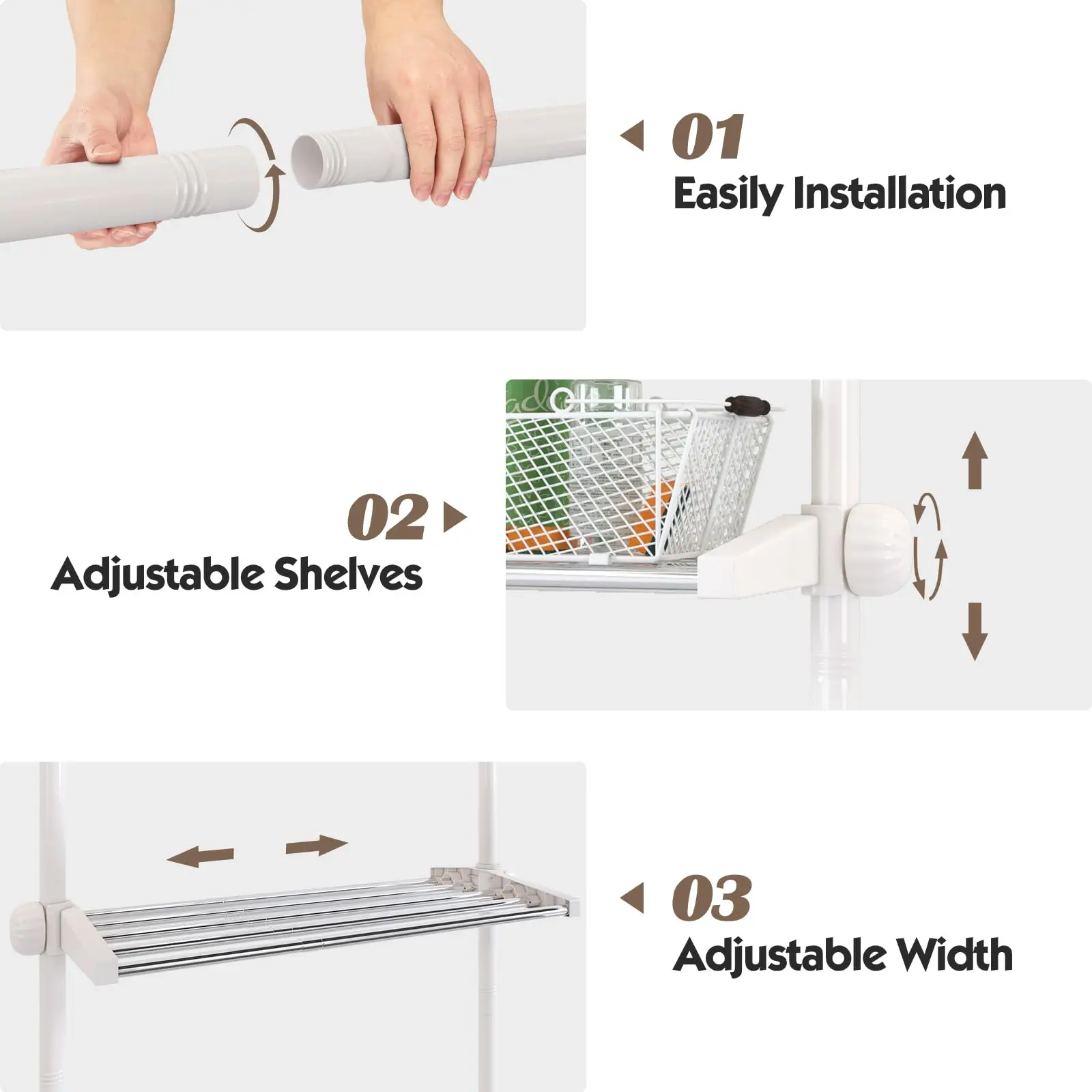 01
Easily Installation

02
Adjustable Shelves

03
Adjustable Width