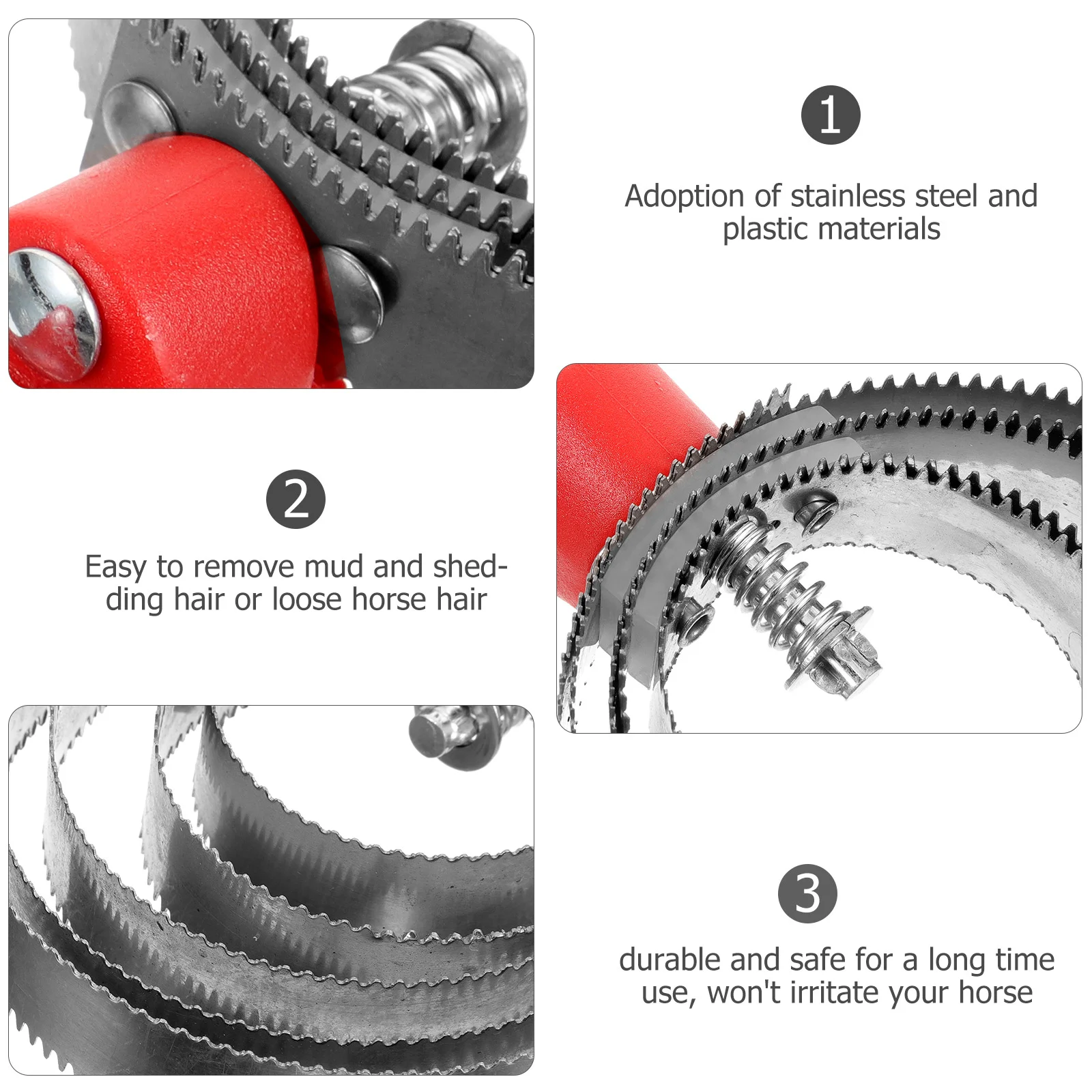 1

Adoption of stainless steel and plastic materials

2

Easy to remove mud and shedding hair or loose horse hair

3

durable and safe for a long time use, won't irritate your horse