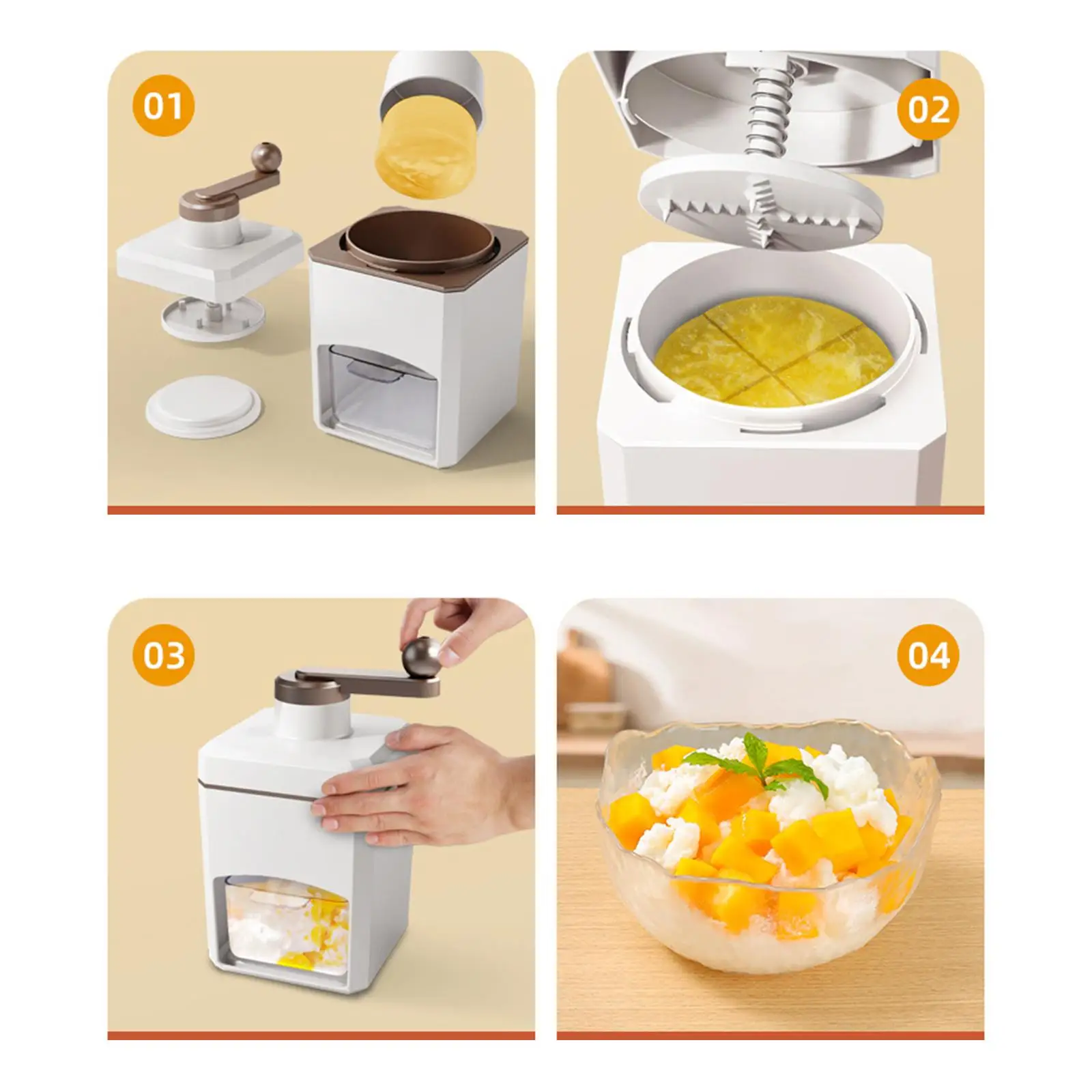 01

02

03

04