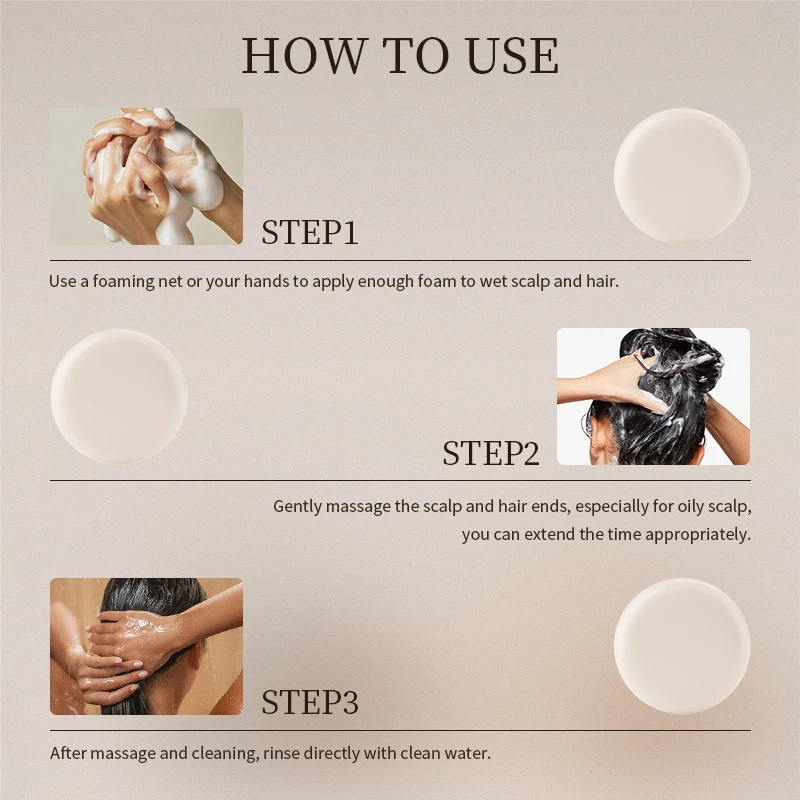 HOW TO USE

STEP1

Use a foaming net or your hands to apply enough foam to wet scalp and hair.

STEP2

Gently massage the scalp and hair ends, especially for oily scalp, you can extend the time appropriately.

STEP3

After massage and cleaning, rinse directly with clean water.