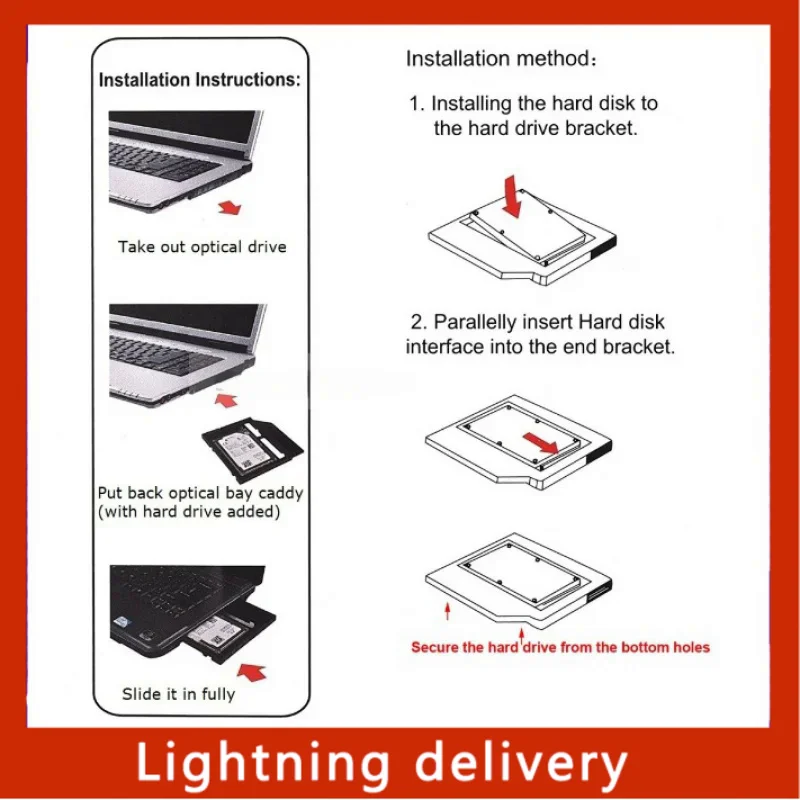 Installation Instructions:

Take out optical drive

Put back optical bay caddy (with hard drive added)

Slide it in fully

Installation method：

1. Installing the hard disk to the hard drive bracket.

2. Parallelly insert Hard disk interface into the end bracket.

Secure the hard drive from the bottom holes

Lightning delivery