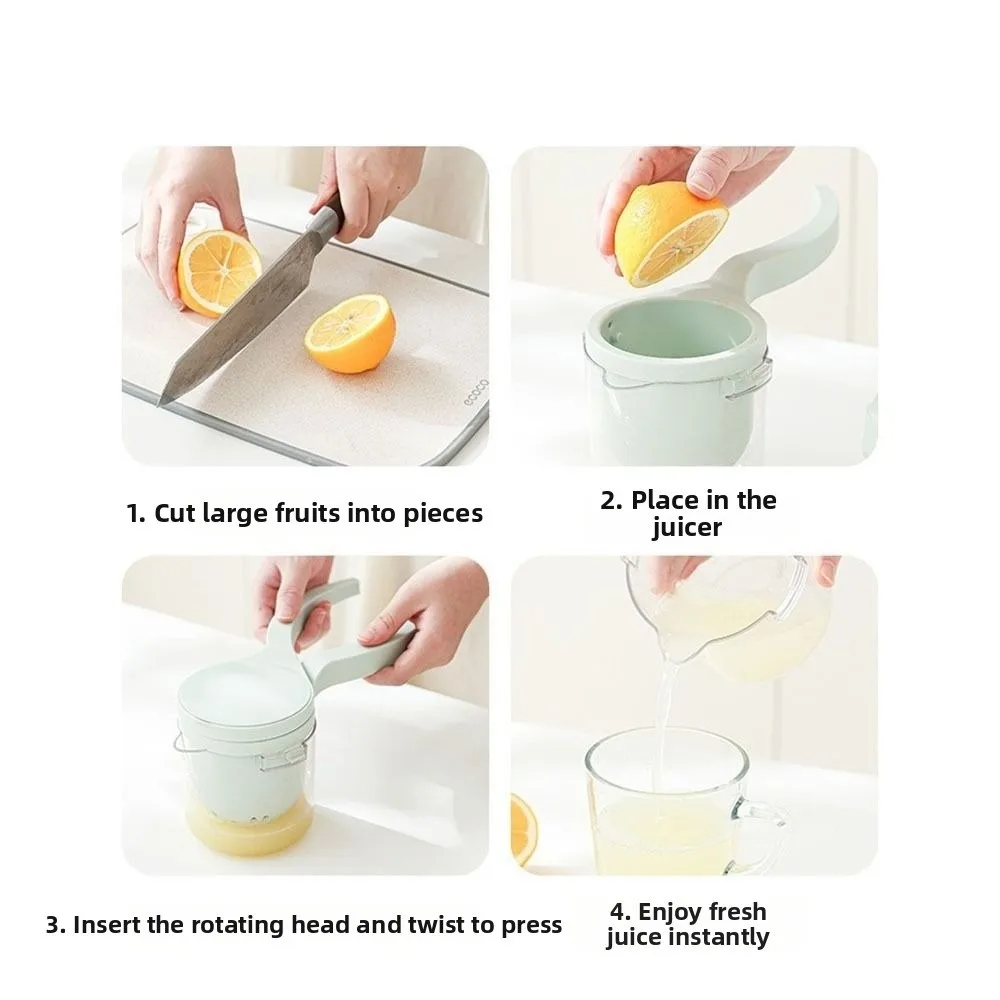 ecoco

1. Cut large fruits into pieces

2. Place in the juicer

3. Insert the rotating head and twist to press

4. Enjoy fresh juice instantly