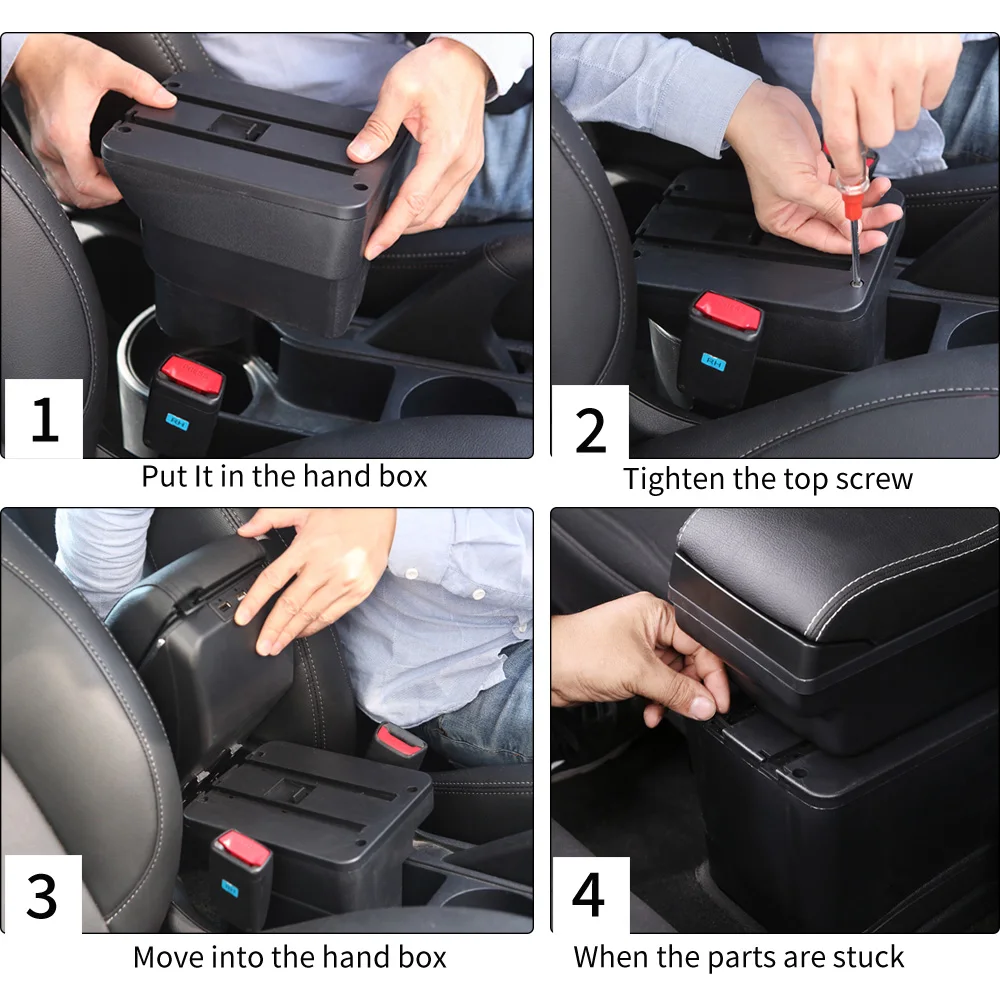 1

Put It in the hand box

2

Tighten the top screw

3

Move into the hand box

4

When the parts are stuck