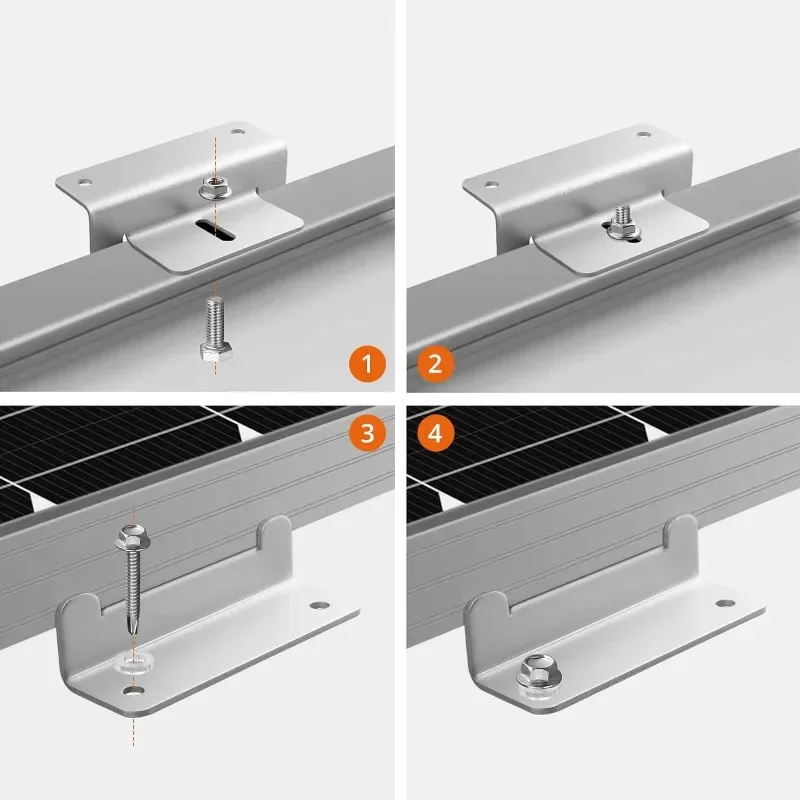 1
2
3
4