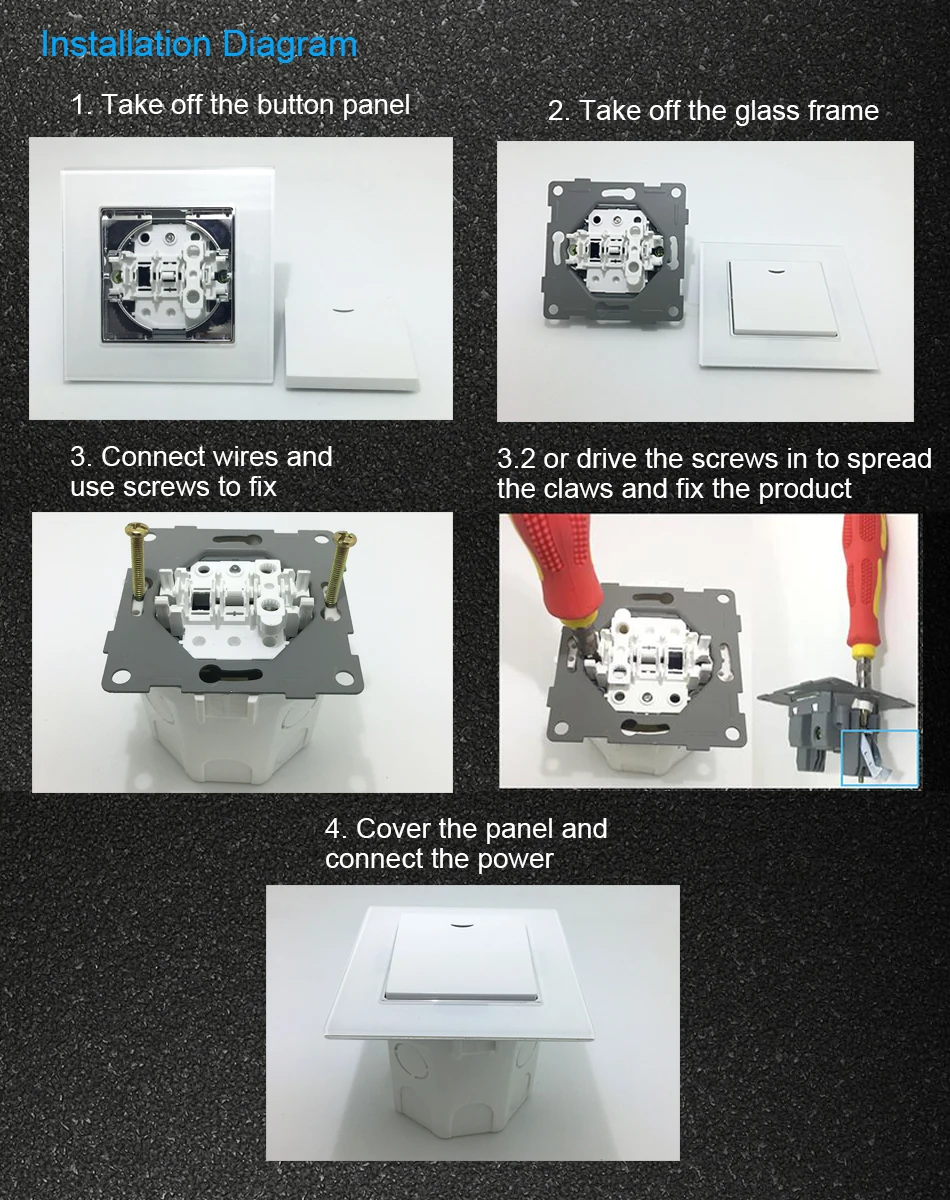 Installation Diagram

1. Take off the button panel

2. Take off the glass frame

3. Connect wires and use screws to fix

3.2 or drive the screws in to spread the claws and fix the product

4. Cover the panel and connect the power