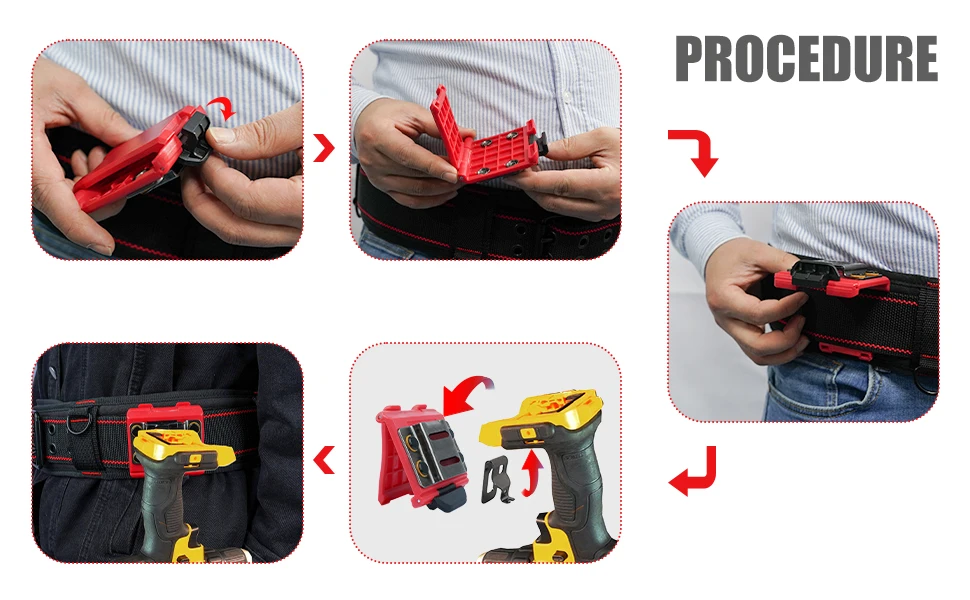 PROCEDURE