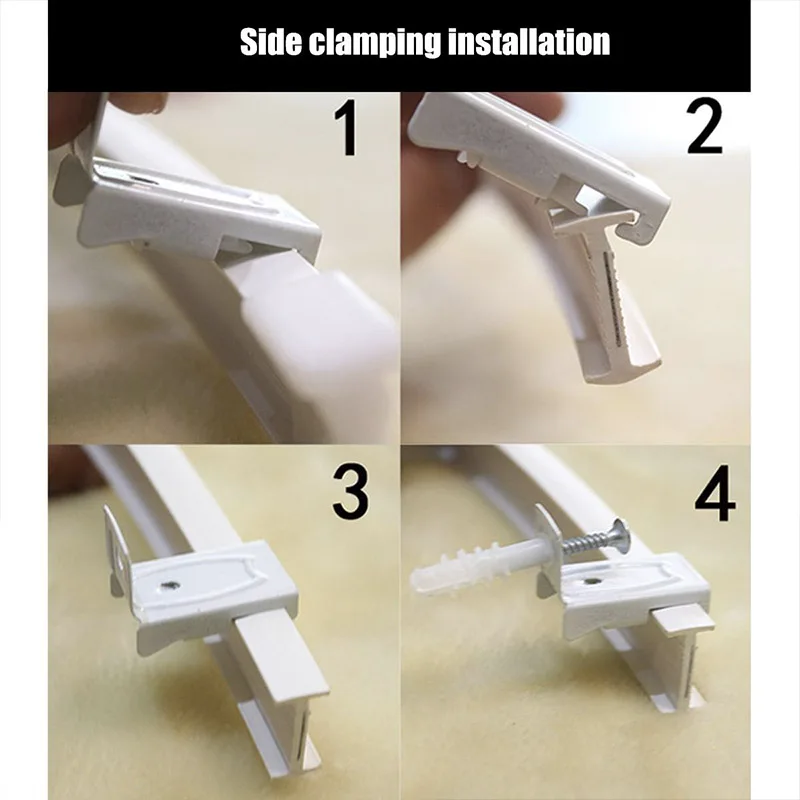 Side clamping installation

1

2

3

4