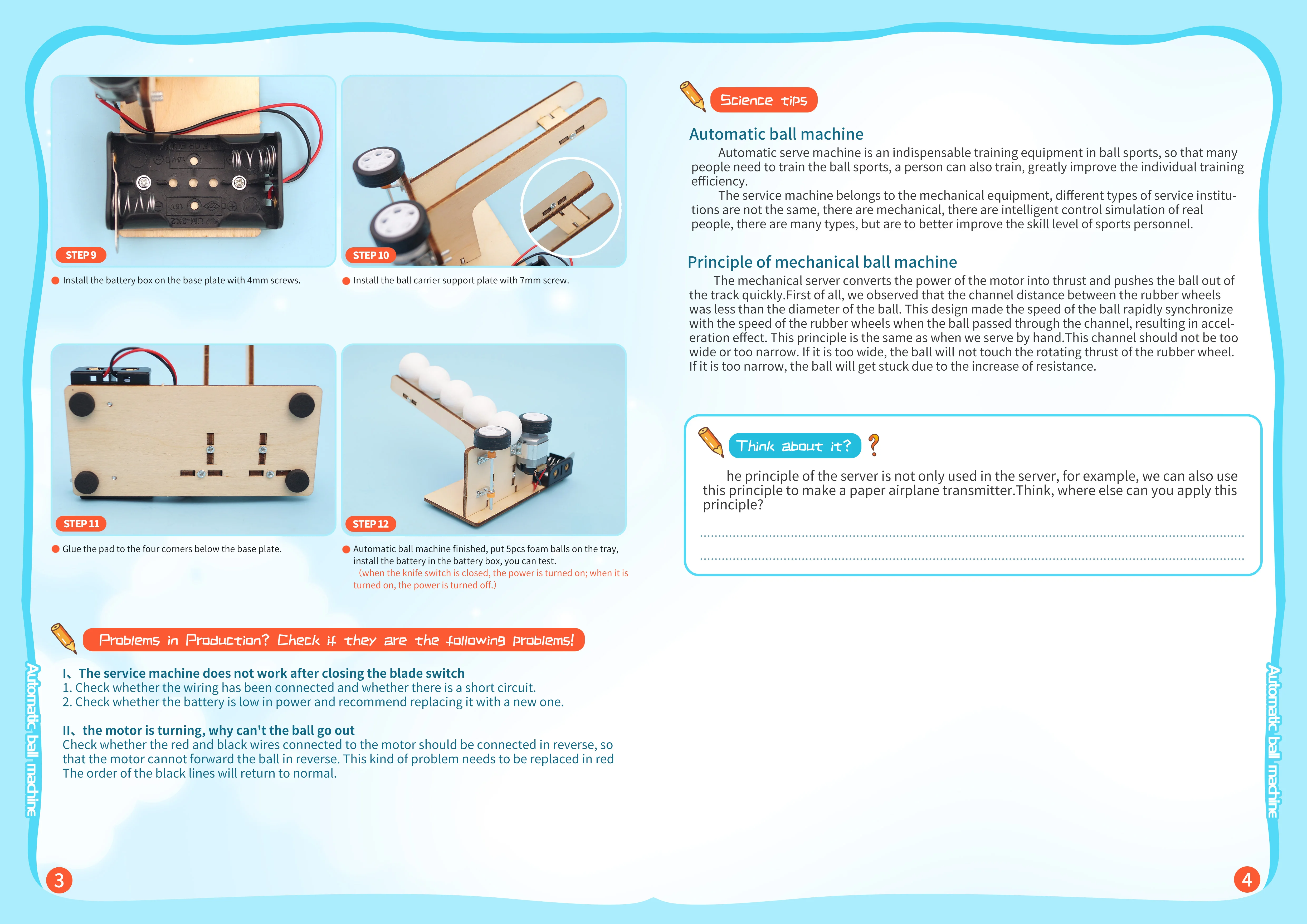 STEP 9

Install the battery box on the base plate with 4mm screws.

STEP 10

Install the ball carrier support plate with 7mm screw.

STEP 11

Glue the pad to the four corners below the base plate.

STEP 12

Automatic ball machine finished, put 5pcs foam balls on the tray, install the battery in the battery box, you can test.
(when the knife switch is closed, the power is turned on; when it is turned on, the power is turned off.)

Problems in Production? Check if they are the following problems!

I、The service machine does not work after closing the blade switch
1. Check whether the wiring has been connected and whether there is a short circuit.
2. Check whether the battery is low in power and recommend replacing it with a new one.

II、the motor is turning, why can't the ball go out
Check whether the red and black wires connected to the motor should be connected in reverse, so that the motor cannot forward the ball in reverse. This kind of problem needs to be replaced in red The order of the black lines will return to normal.

Automatic ball machine

3

Science tips

Automatic ball machine
Automatic serve machine is an indispensable training equipment in ball sports, so that many people need to train the ball sports, a person can also train, greatly improve the individual training efficiency.
The service machine belongs to the mechanical equipment, different types of service institutions are not the same, there are mechanical, there are intelligent control simulation of real people, there are many types, but are to better improve the skill level of sports personnel.

Principle of mechanical ball machine
The mechanical server converts the power of the motor into thrust and pushes the ball out of the track quickly.First of all, we observed that the channel distance between the rubber wheels was less than the diameter of the ball. This design made the speed of the ball rapidly synchronize with the speed of the rubber wheels when the ball passed through the channel, resulting in acceleration effect. This principle is the same as when we serve by hand.This channel should not be too wide or too narrow. If it is too wide, the ball will not touch the rotating thrust of the rubber wheel. If it is too narrow, the ball will get stuck due to the increase of resistance.

Think about it? ?

he principle of the server is not only used in the server, for example, we can also use this principle to make a paper airplane transmitter.Think, where else can you apply this principle?

Automatic ball machine

4