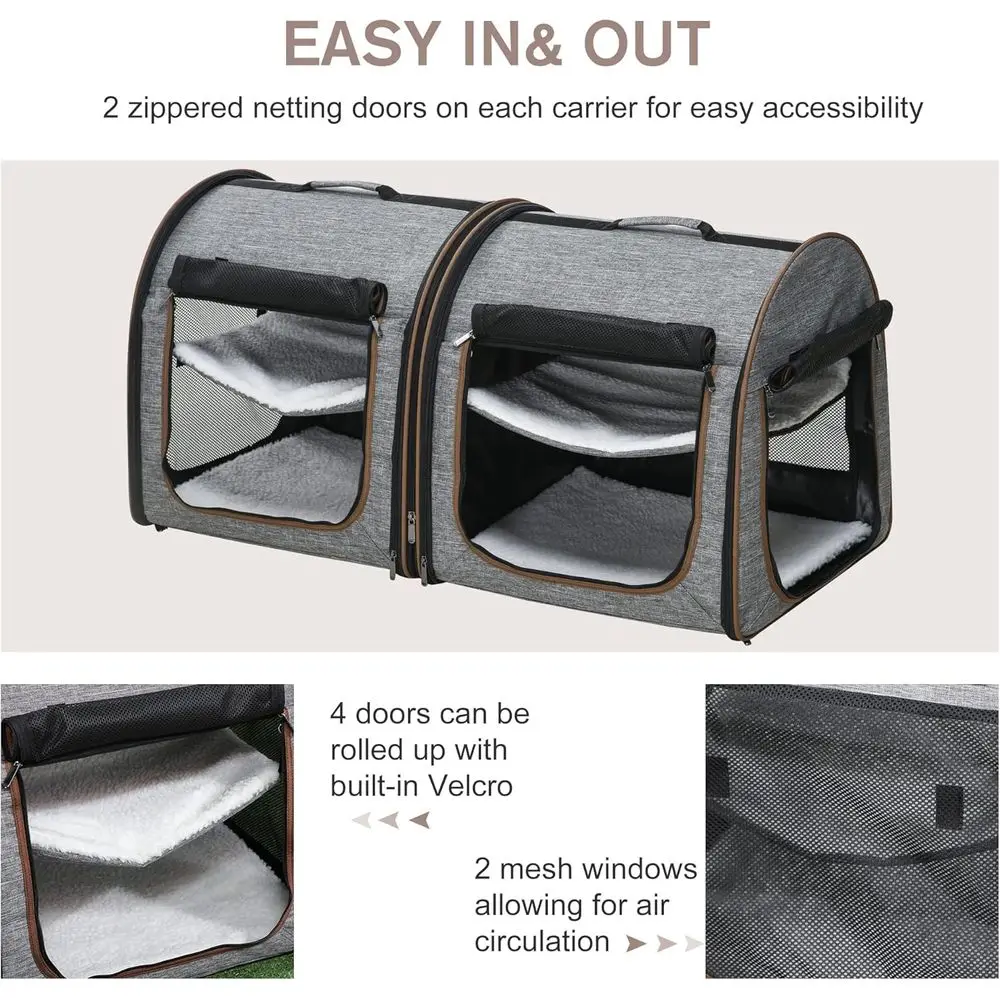 EASY IN& OUT

2 zippered netting doors on each carrier for easy accessibility

4 doors can be rolled up with built-in Velcro

2 mesh windows allowing for air circulation