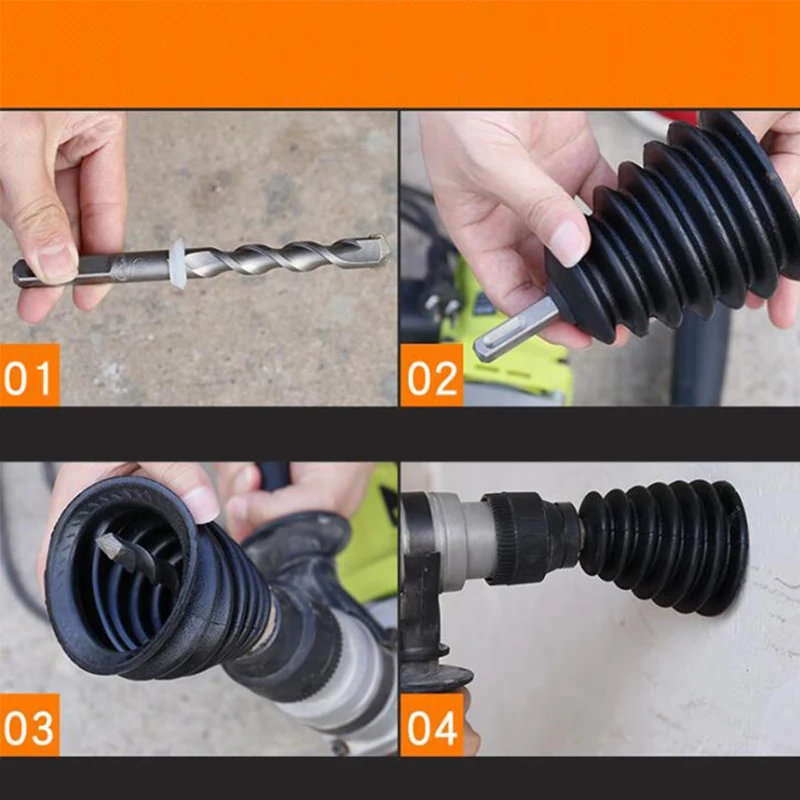 01

02

03

04