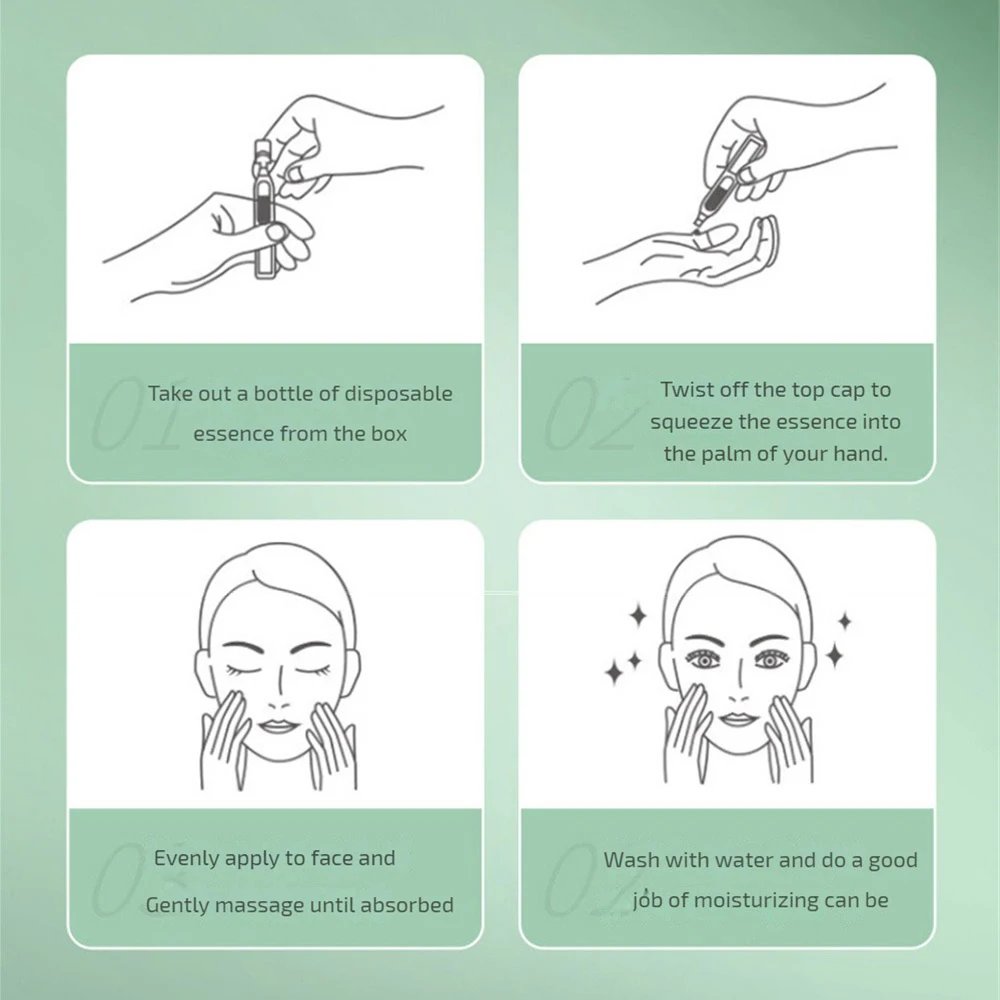 01 Take out a bottle of disposable essence from the box

02 Twist off the top cap to squeeze the essence into the palm of your hand.

03 Evenly apply to face and Gently massage until absorbed

04 Wash with water and do a good job of moisturizing can be