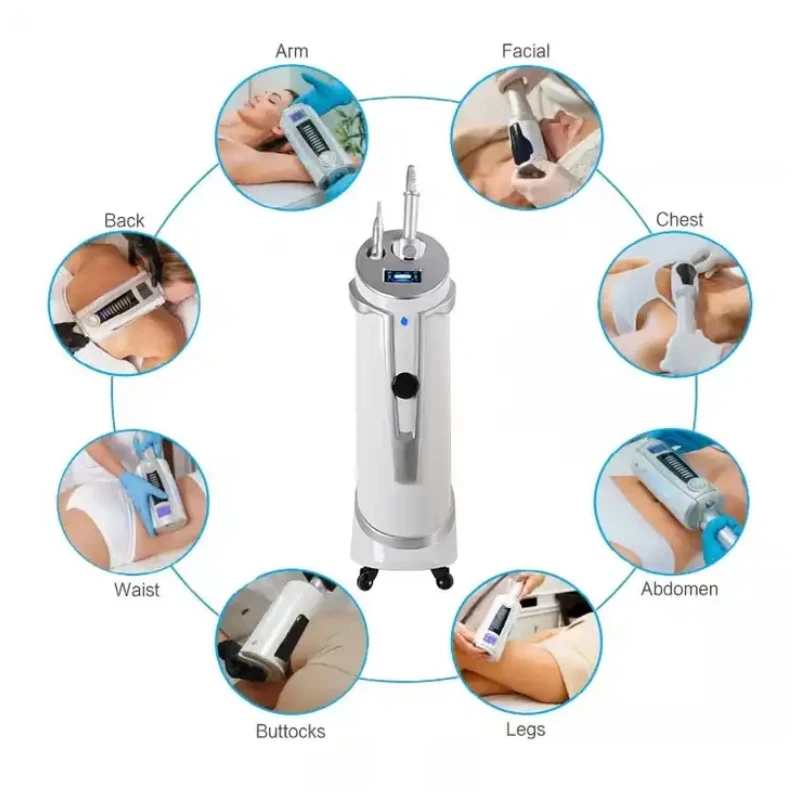 Arm
Facial
Back
Chest
Waist
Abdomen
Buttocks
Legs