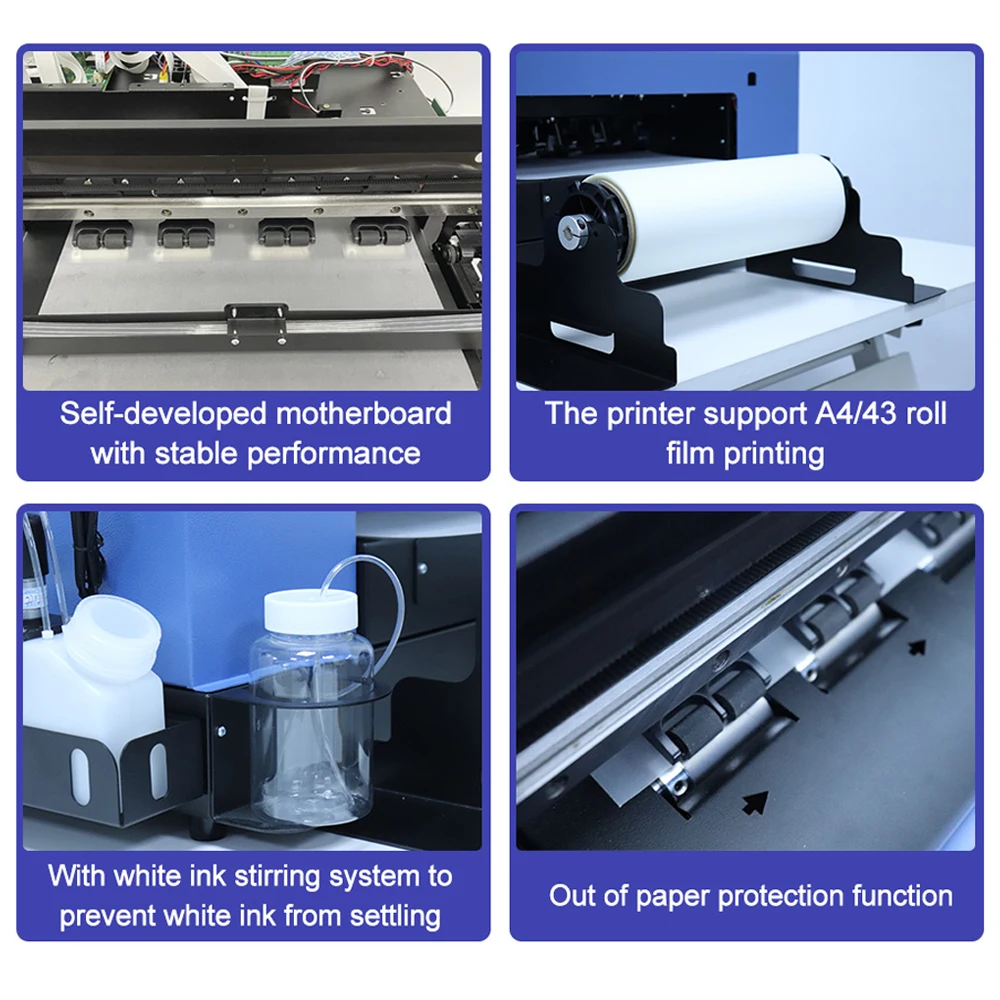 Self-developed motherboard with stable performance

The printer support A4/43 roll film printing

With white ink stirring system to prevent white ink from settling

Out of paper protection function