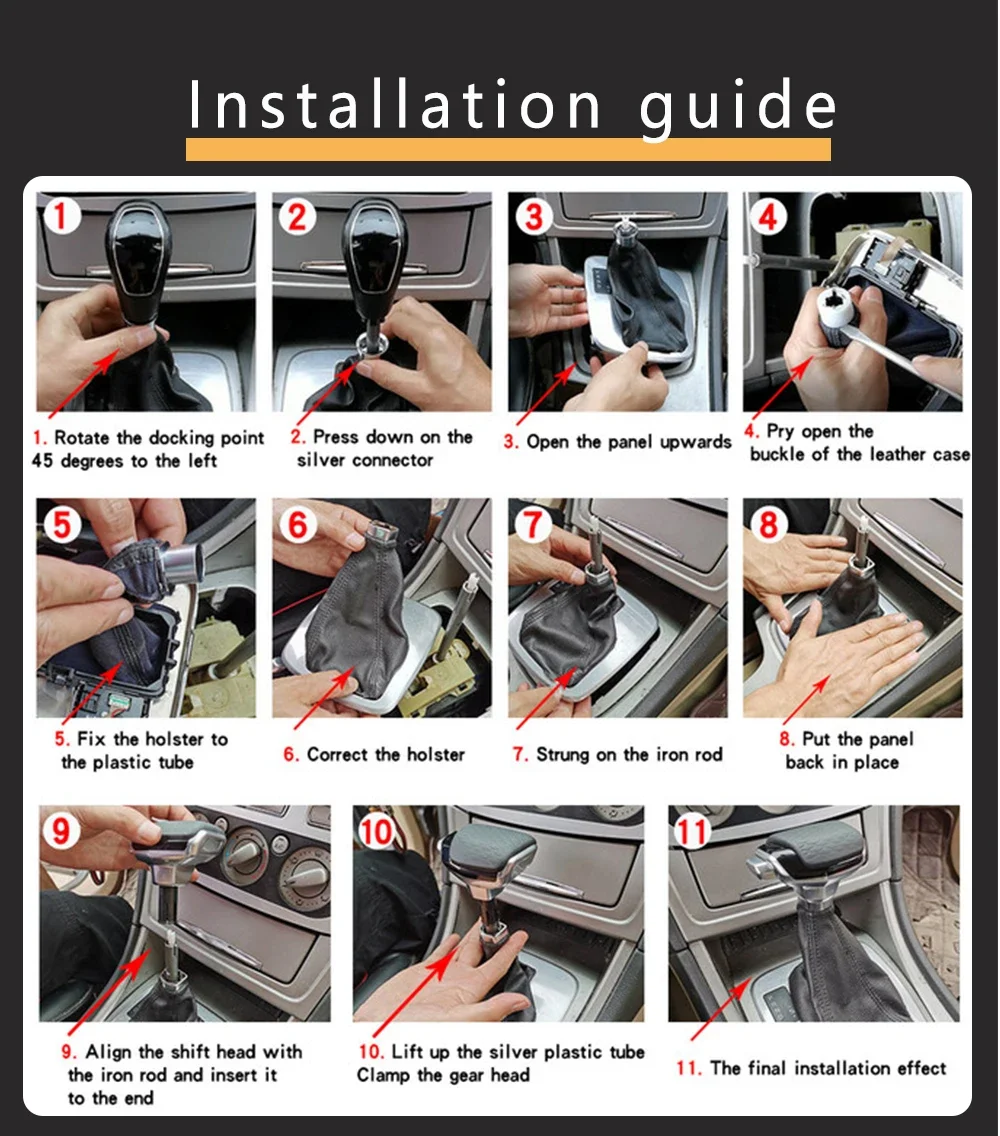 Installation guide

1

1. Rotate the docking point 45 degrees to the left

2

2. Press down on the silver connector

3

3. Open the panel upwards

4

4. Pry open the buckle of the leather case

5

5. Fix the holster to the plastic tube

6

6. Correct the holster

7

7. Strung on the iron rod

8

8. Put the panel back in place

9

9. Align the shift head with the iron rod and insert it to the end

10

10. Lift up the silver plastic tube Clamp the gear head

11

11. The final installation effect