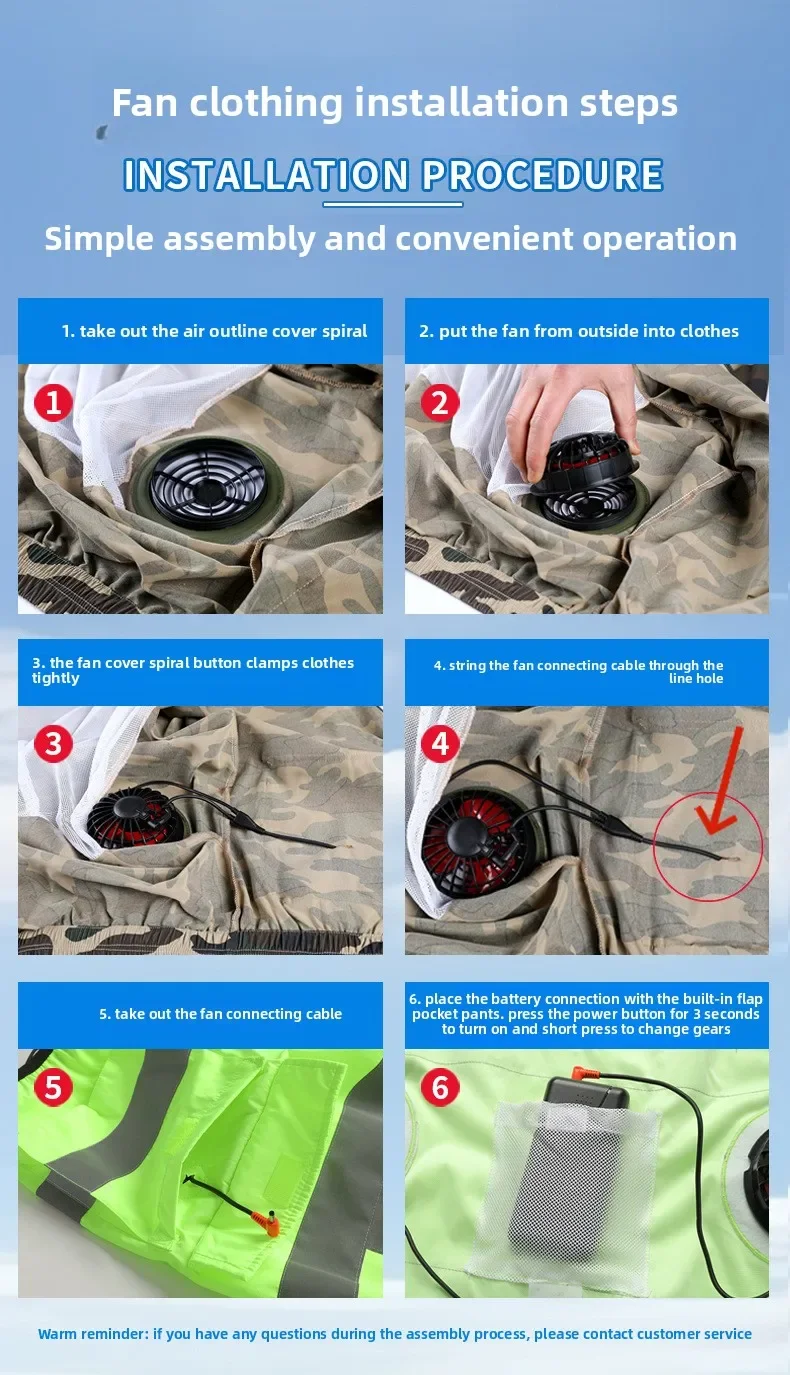 Fan clothing installation steps

INSTALLATION PROCEDURE

Simple assembly and convenient operation

1. take out the air outline cover spiral

1

2. put the fan from outside into clothes

2

3. the fan cover spiral button clamps clothes tightly

3

4. string the fan connecting cable through the line hole

4

5. take out the fan connecting cable

5

6. place the battery connection with the built-in flap pocket pants. press the power button for 3 seconds to turn on and short press to change gears

6

Warm reminder: if you have any questions during the assembly process, please contact customer service