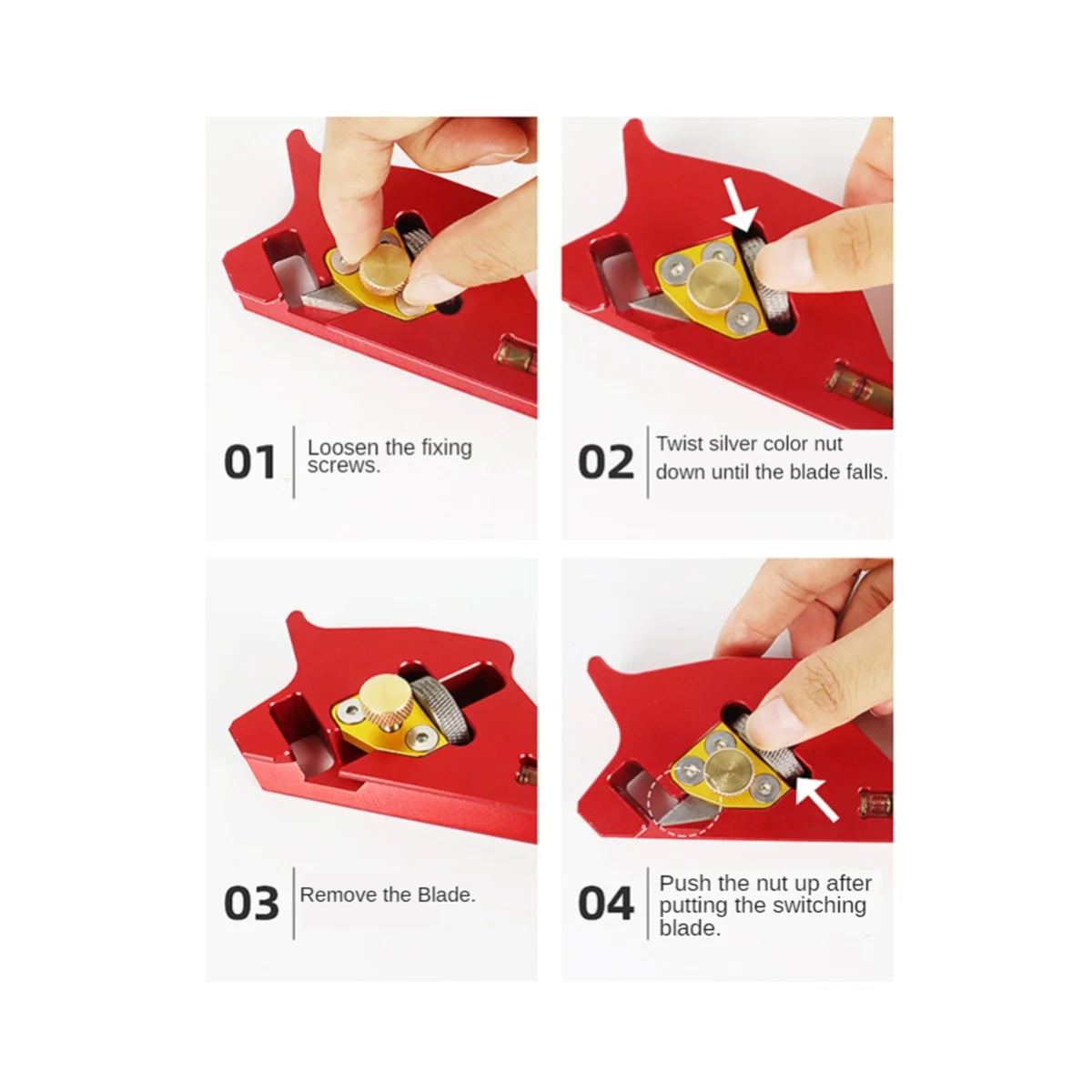 01 Loosen the fixing screws.

02 Twist silver color nut down until the blade falls.

03 Remove the Blade.

04 Push the nut up after putting the switching blade.