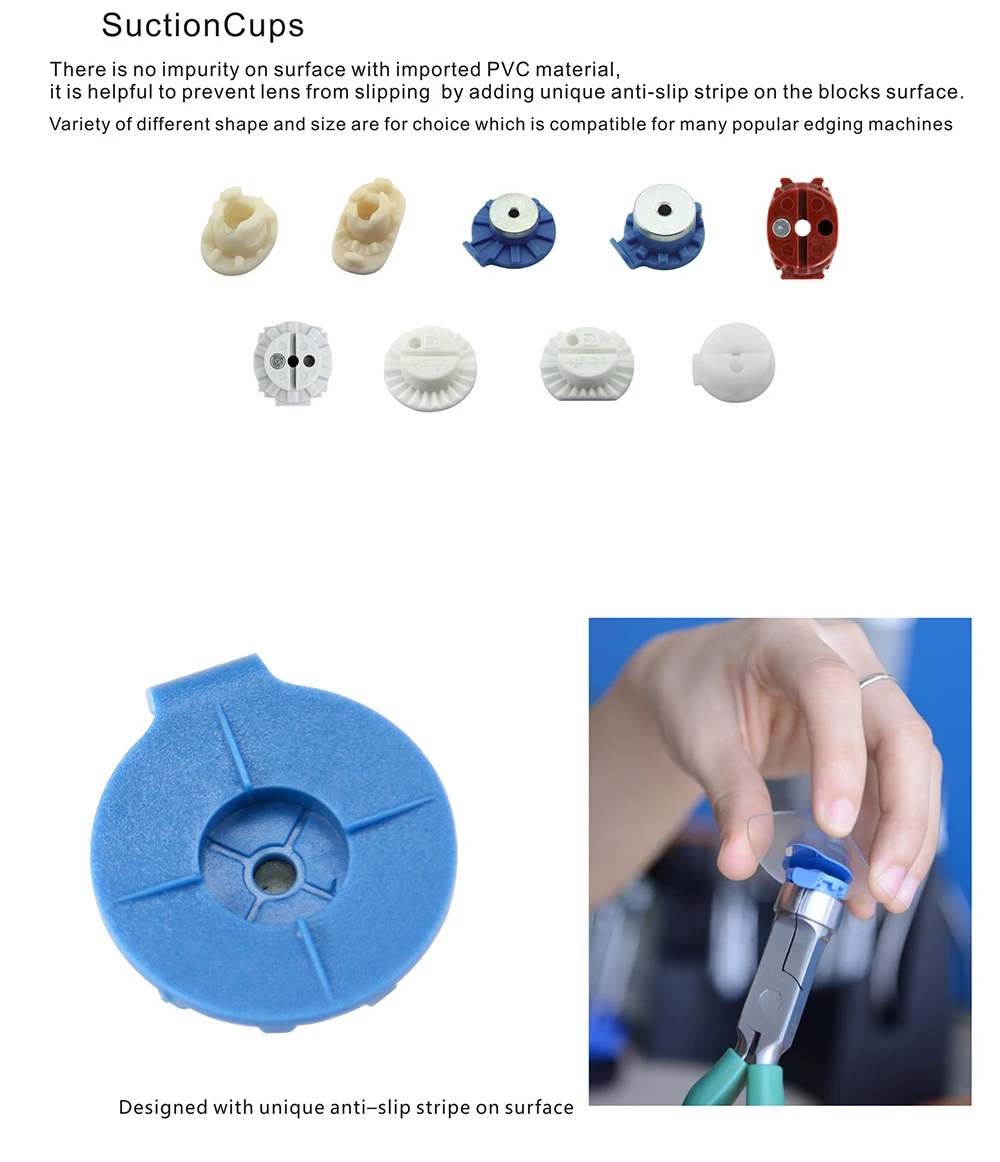 SuctionCups

There is no impurity on surface with imported PVC material, it is helpful to prevent lens from slipping by adding unique anti-slip stripe on the blocks surface.

Variety of different shape and size are for choice which is compatible for many popular edging machines

Designed with unique anti–slip stripe on surface