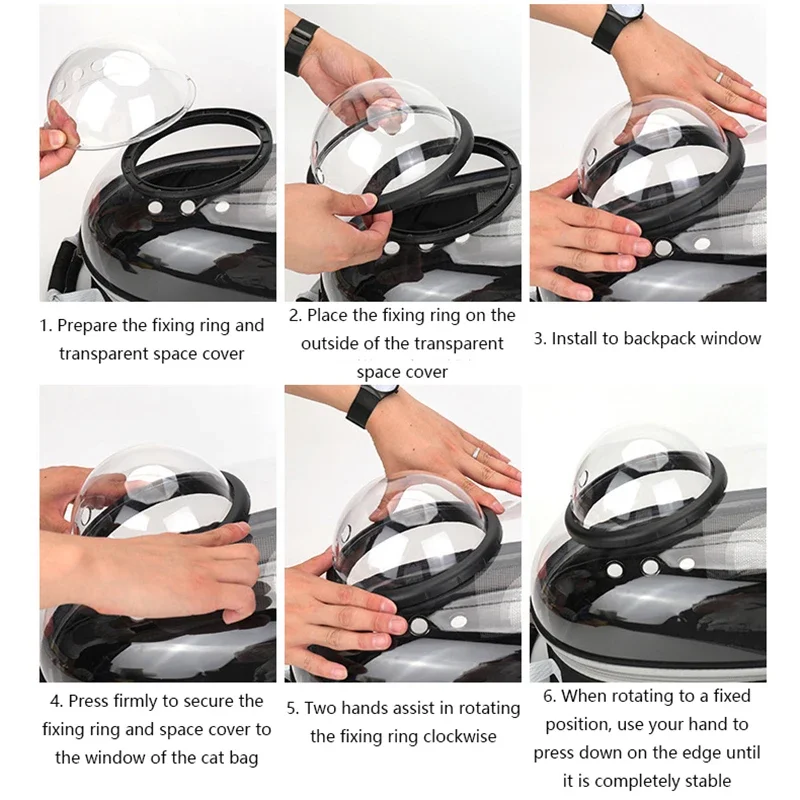 1. Prepare the fixing ring and transparent space cover

2. Place the fixing ring on the outside of the transparent space cover

3. Install to backpack window

4. Press firmly to secure the fixing ring and space cover to the window of the cat bag

5. Two hands assist in rotating the fixing ring clockwise

6. When rotating to a fixed position, use your hand to press down on the edge until it is completely stable