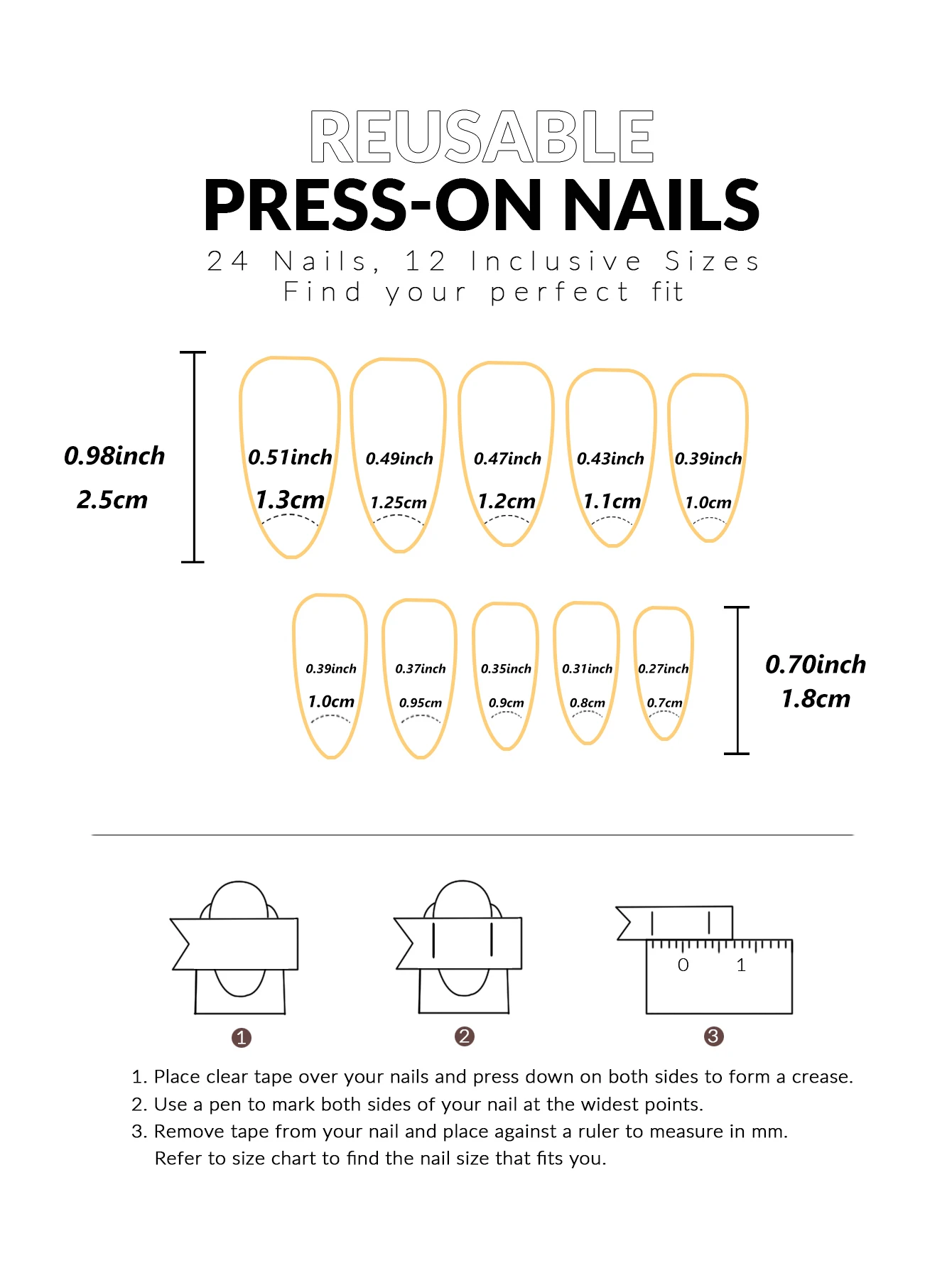 REUSABLE
PRESS-ON NAILS
24 Nails, 12 Inclusive Sizes
Find your perfect fit

0.98inch
2.5cm

0.51inch
1.3cm

0.49inch
1.25cm

0.47inch
1.2cm

0.43inch
1.1cm

0.39inch
1.0cm

0.39inch
1.0cm

0.37inch
0.95cm

0.35inch
0.9cm

0.31inch
0.8cm

0.27inch
0.7cm

0.70inch
1.8cm

0 1

1
2
3

1. Place clear tape over your nails and press down on both sides to form a crease.
2. Use a pen to mark both sides of your nail at the widest points.
3. Remove tape from your nail and place against a ruler to measure in mm. Refer to size chart to find the nail size that fits you.