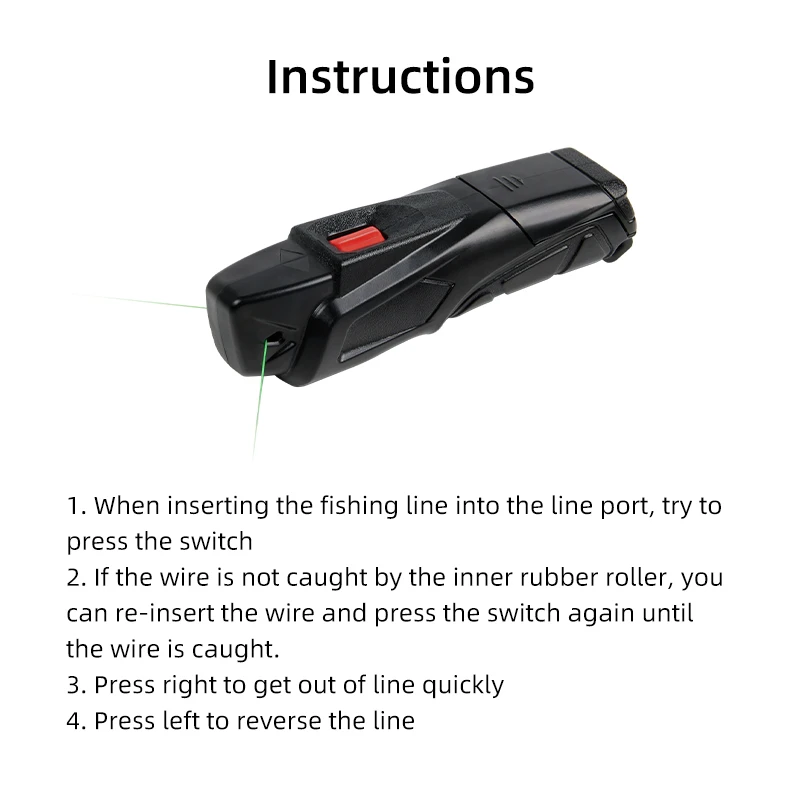 Instructions

1. When inserting the fishing line into the line port, try to press the switch
2. If the wire is not caught by the inner rubber roller, you can re-insert the wire and press the switch again until the wire is caught.
3. Press right to get out of line quickly
4. Press left to reverse the line