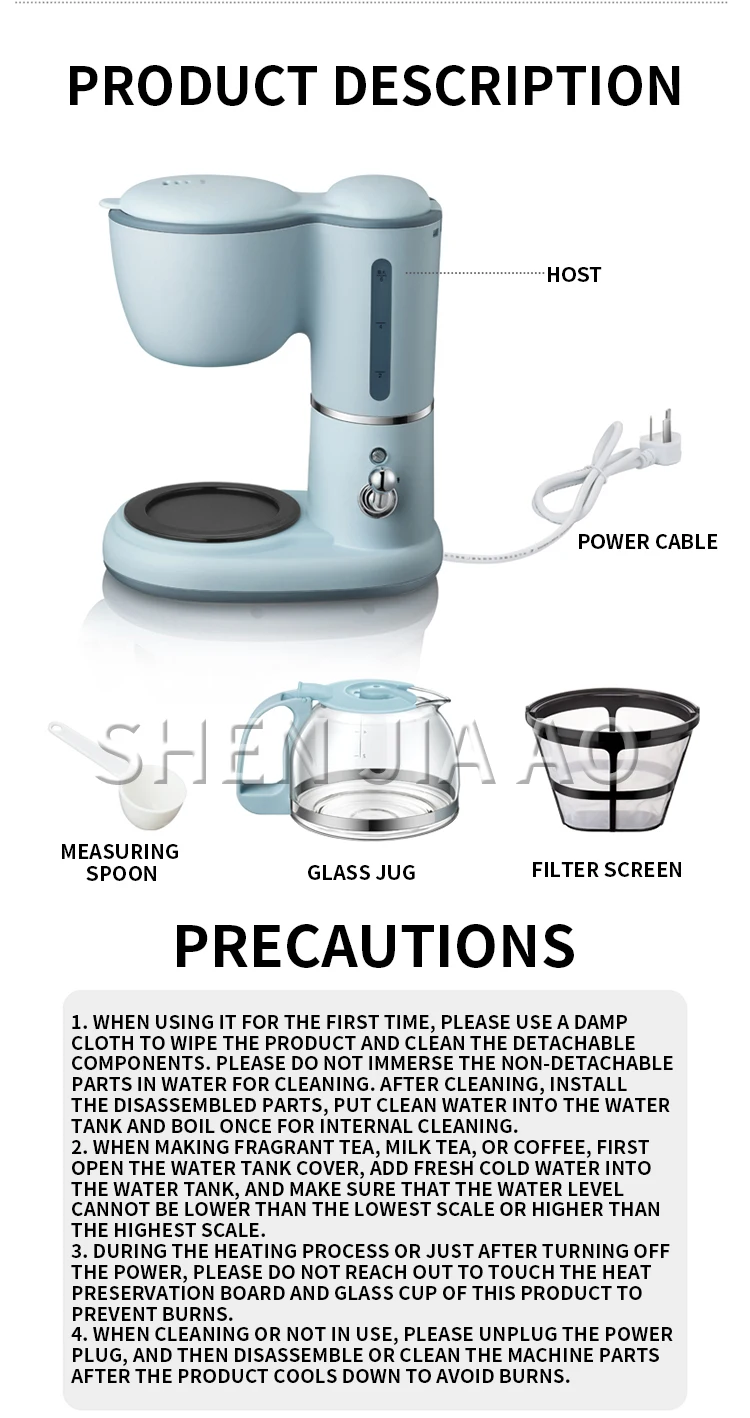 PRODUCT DESCRIPTION

HOST

POWER CABLE

SHEN JIA AO

MEASURING SPOON

GLASS JUG

FILTER SCREEN

PRECAUTIONS

1. WHEN USING IT FOR THE FIRST TIME, PLEASE USE A DAMP CLOTH TO WIPE THE PRODUCT AND CLEAN THE DETACHABLE COMPONENTS. PLEASE DO NOT IMMERSE THE NON-DETACHABLE PARTS IN WATER FOR CLEANING. AFTER CLEANING, INSTALL THE DISASSEMBLED PARTS, PUT CLEAN WATER INTO THE WATER TANK AND BOIL ONCE FOR INTERNAL CLEANING.
2. WHEN MAKING FRAGRANT TEA, MILK TEA, OR COFFEE, FIRST OPEN THE WATER TANK COVER, ADD FRESH COLD WATER INTO THE WATER TANK, AND MAKE SURE THAT THE WATER LEVEL CANNOT BE LOWER THAN THE LOWEST SCALE OR HIGHER THAN THE HIGHEST SCALE.
3. DURING THE HEATING PROCESS OR JUST AFTER TURNING OFF THE POWER, PLEASE DO NOT REACH OUT TO TOUCH THE HEAT PRESERVATION BOARD AND GLASS CUP OF THIS PRODUCT TO PREVENT BURNS.
4. WHEN CLEANING OR NOT IN USE, PLEASE UNPLUG THE POWER PLUG, AND THEN DISASSEMBLE OR CLEAN THE MACHINE PARTS AFTER THE PRODUCT COOLS DOWN TO AVOID BURNS.