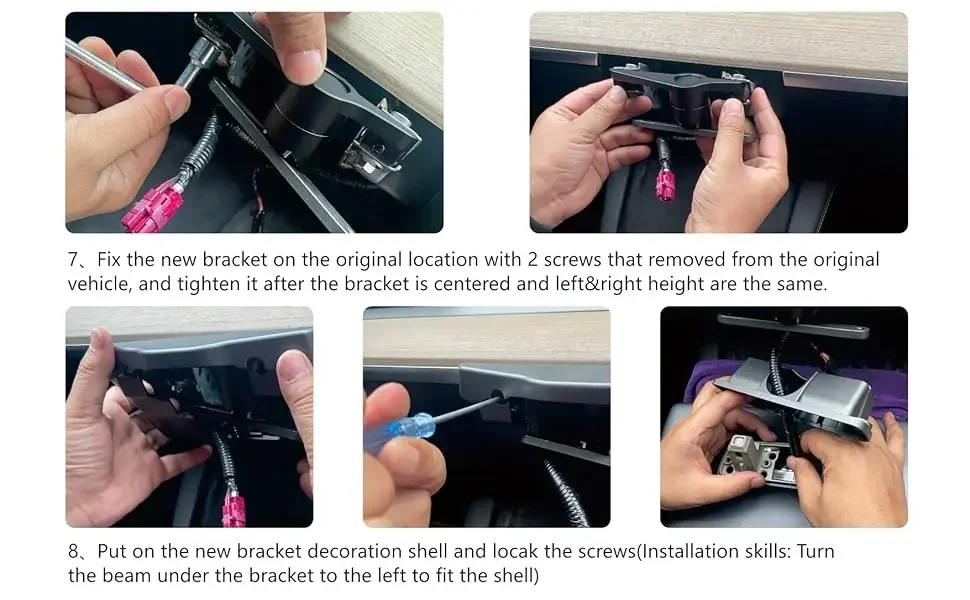 7、Fix the new bracket on the original location with 2 screws that removed from the original vehicle, and tighten it after the bracket is centered and left&right height are the same.

8、Put on the new bracket decoration shell and locak the screws(Installation skills: Turn the beam under the bracket to the left to fit the shell)