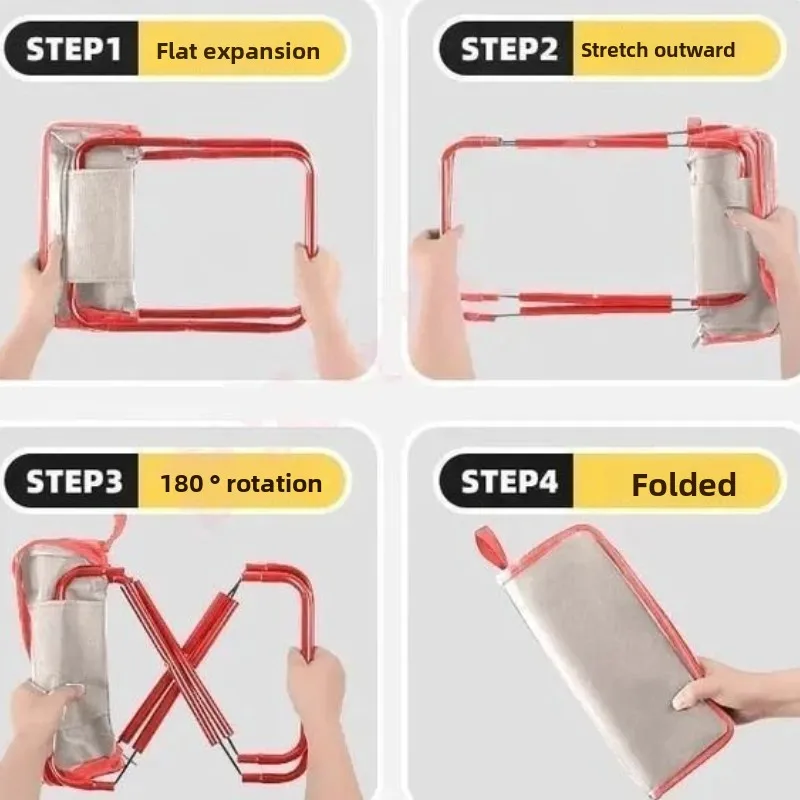 STEP1 Flat expansion

STEP2 Stretch outward

STEP3 180 ° rotation

STEP4 Folded