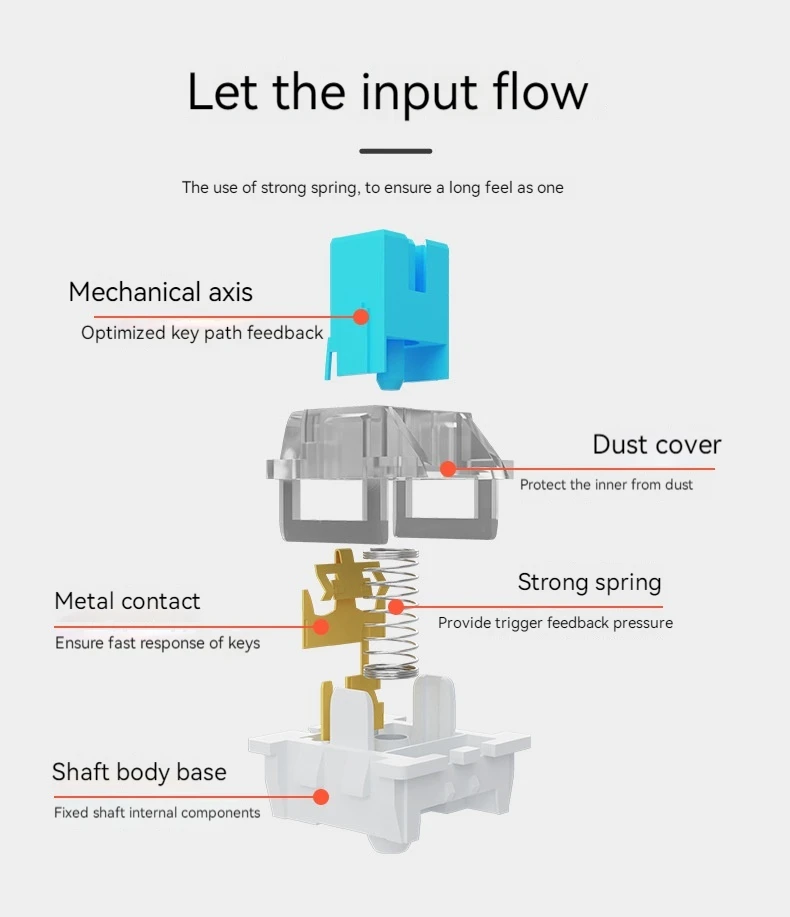 Let the input flow

The use of strong spring, to ensure a long feel as one

Mechanical axis
Optimized key path feedback

Dust cover
Protect the inner from dust

Metal contact
Ensure fast response of keys

Strong spring
Provide trigger feedback pressure

Shaft body base
Fixed shaft internal components