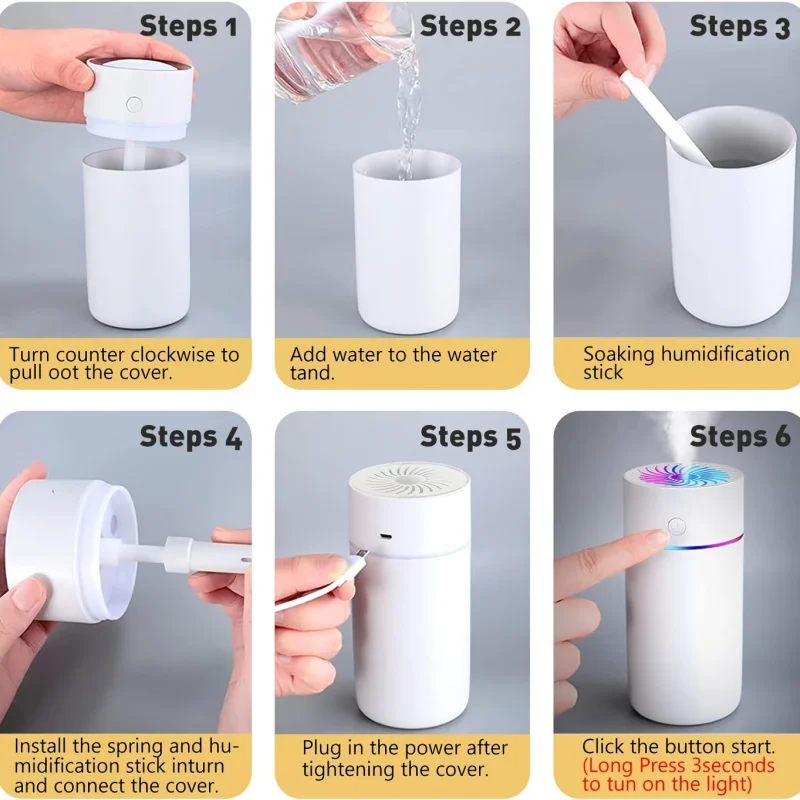 Steps 1

Turn counter clockwise to pull oot the cover.

Steps 2

Add water to the water tand.

Steps 3

Soaking humidification stick

Steps 4

Install the spring and humidification stick inturn and connect the cover.

Steps 5

Plug in the power after tightening the cover.

Steps 6

Click the button start. (Long Press 3seconds to tun on the light)