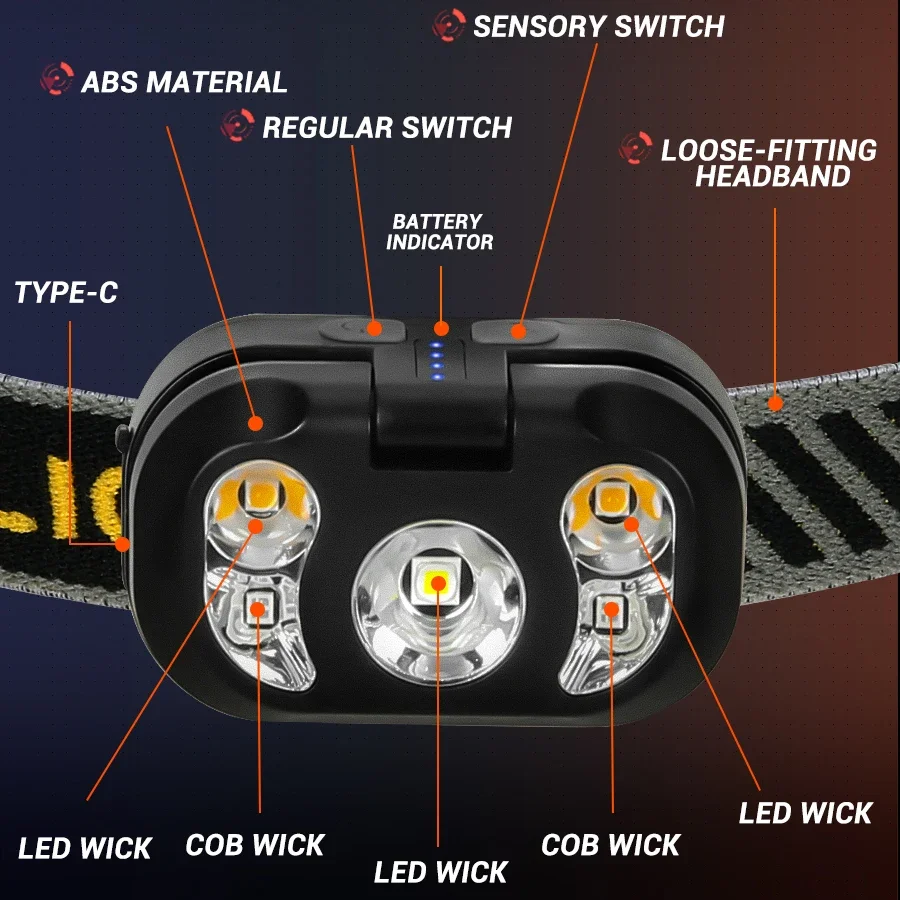 SENSORY SWITCH

ABS MATERIAL

REGULAR SWITCH

LOOSE-FITTING HEADBAND

BATTERY INDICATOR

TYPE-C

LED WICK

COB WICK

LED WICK

COB WICK

LED WICK