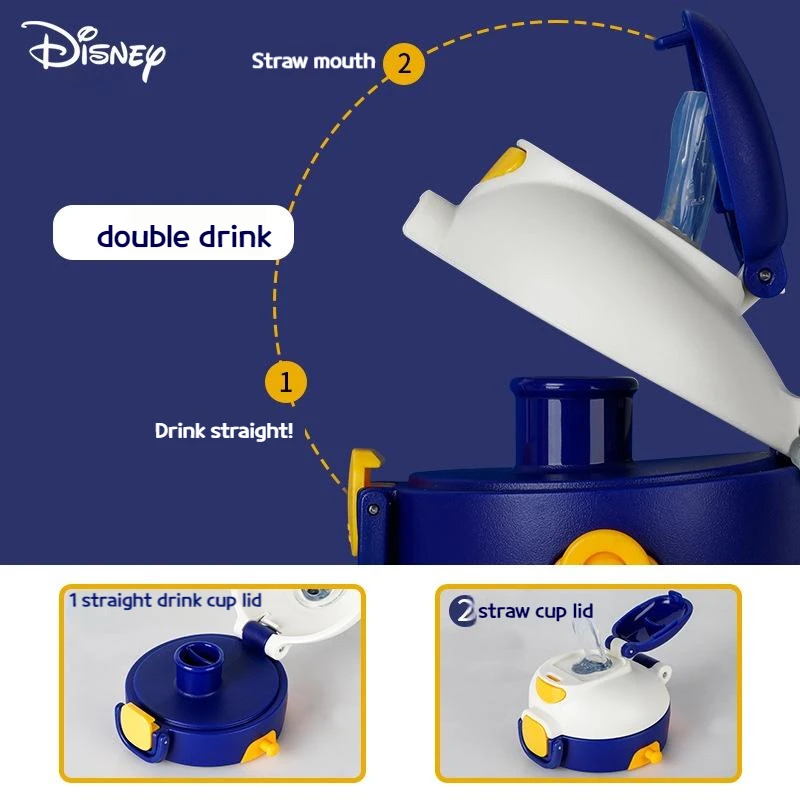 Disney

Straw mouth 2

double drink

1

Drink straight!

1 straight drink cup lid

2 straw cup lid