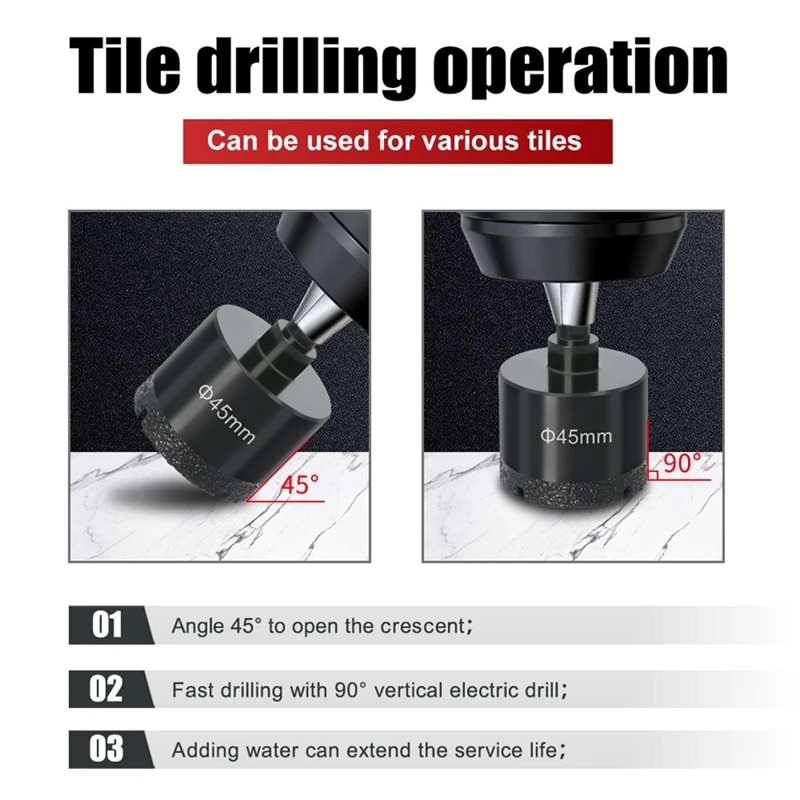 Tile drilling operation

Can be used for various tiles

Φ45mm

45°

Φ45mm

90°

01 Angle 45° to open the crescent;

02 Fast drilling with 90° vertical electric drill;

03 Adding water can extend the service life;