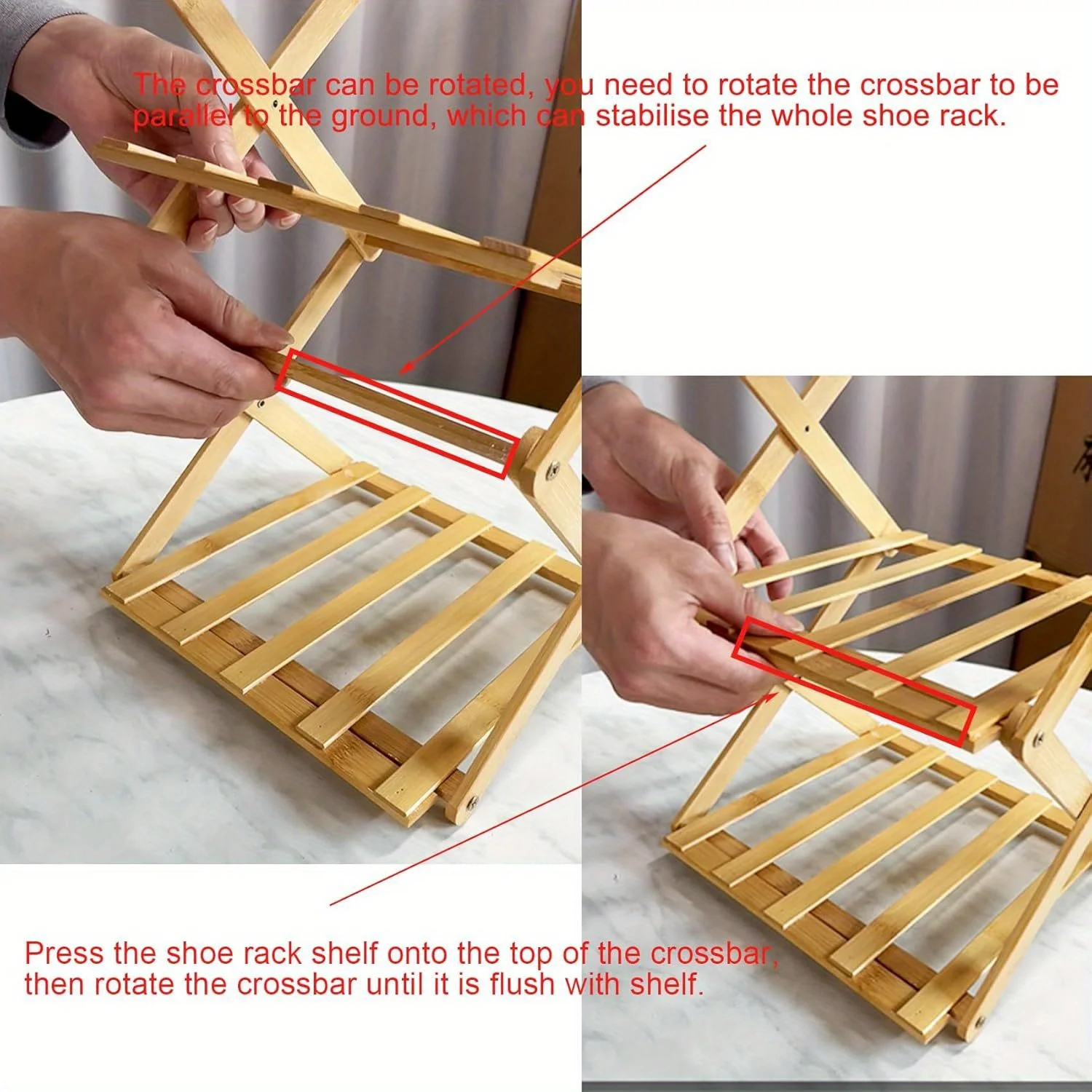 The crossbar can be rotated, you need to rotate the crossbar to be parallel to the ground, which can stabilise the whole shoe rack.

Press the shoe rack shelf onto the top of the crossbar, then rotate the crossbar until it is flush with shelf.