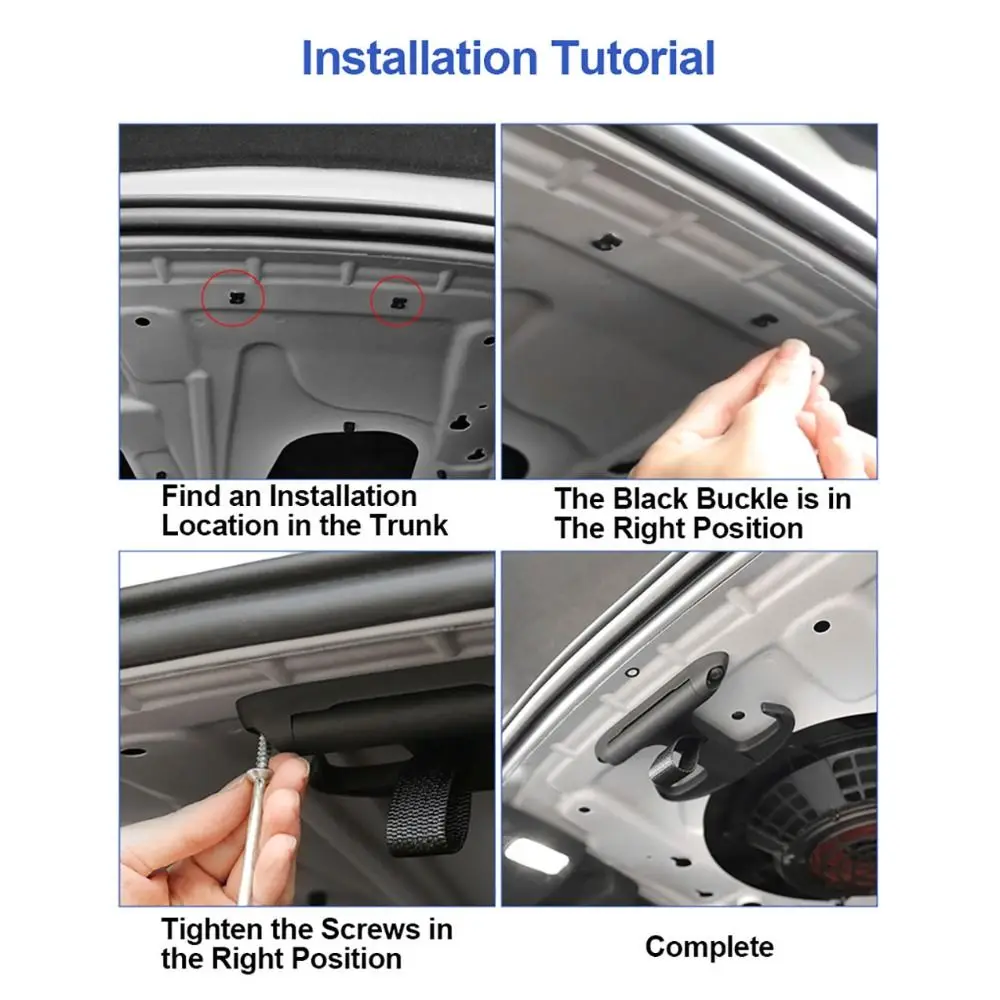 Installation Tutorial

Find an Installation Location in the Trunk

The Black Buckle is in The Right Position

Tighten the Screws in the Right Position

Complete