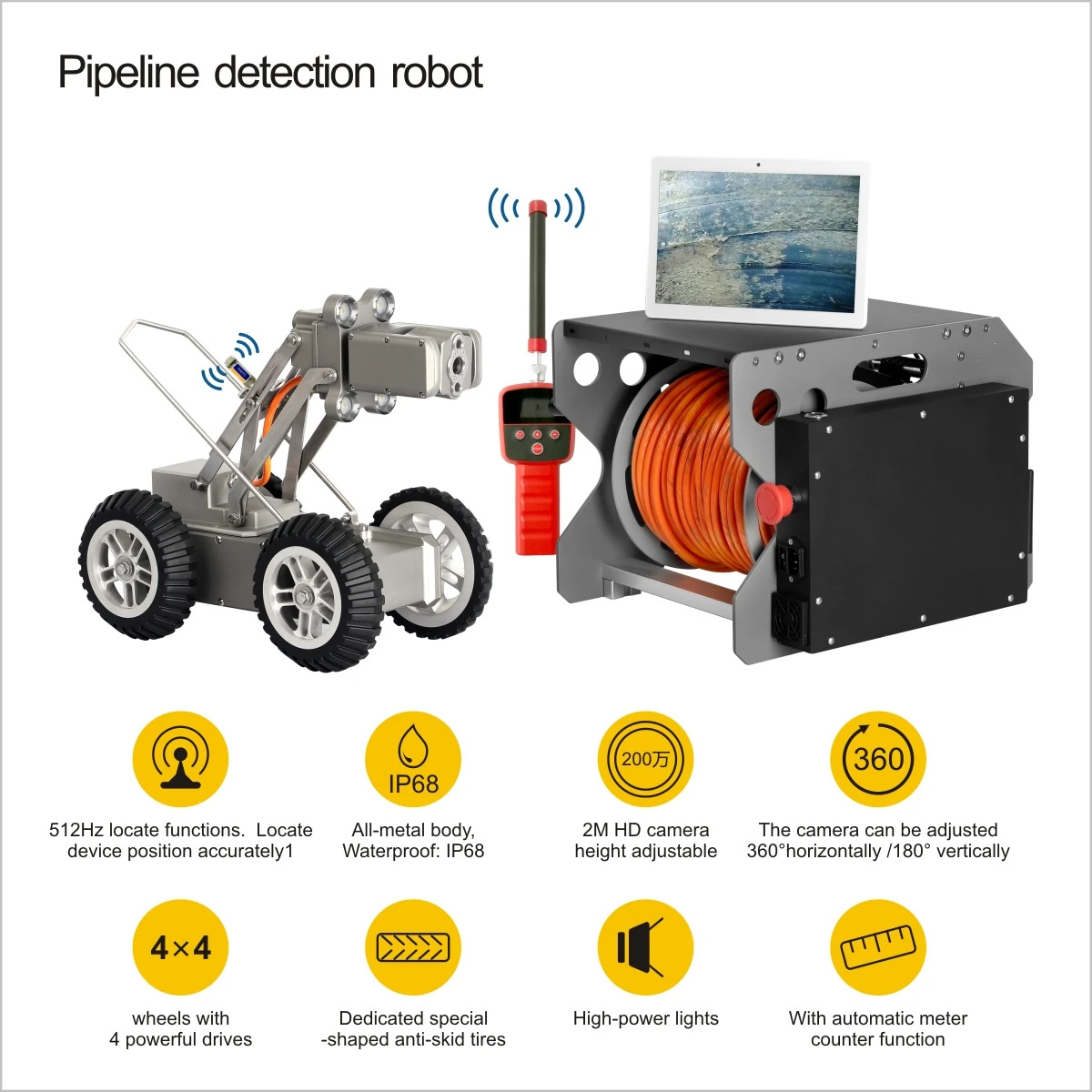 Pipeline detection robot

512Hz locate functions. Locate device position accurately1

IP68

All-metal body, Waterproof: IP68

200万

2M HD camera height adjustable

360

The camera can be adjusted 360°horizontally /180° vertically

4×4

wheels with 4 powerful drives

Dedicated special -shaped anti-skid tires

High-power lights

With automatic meter counter function