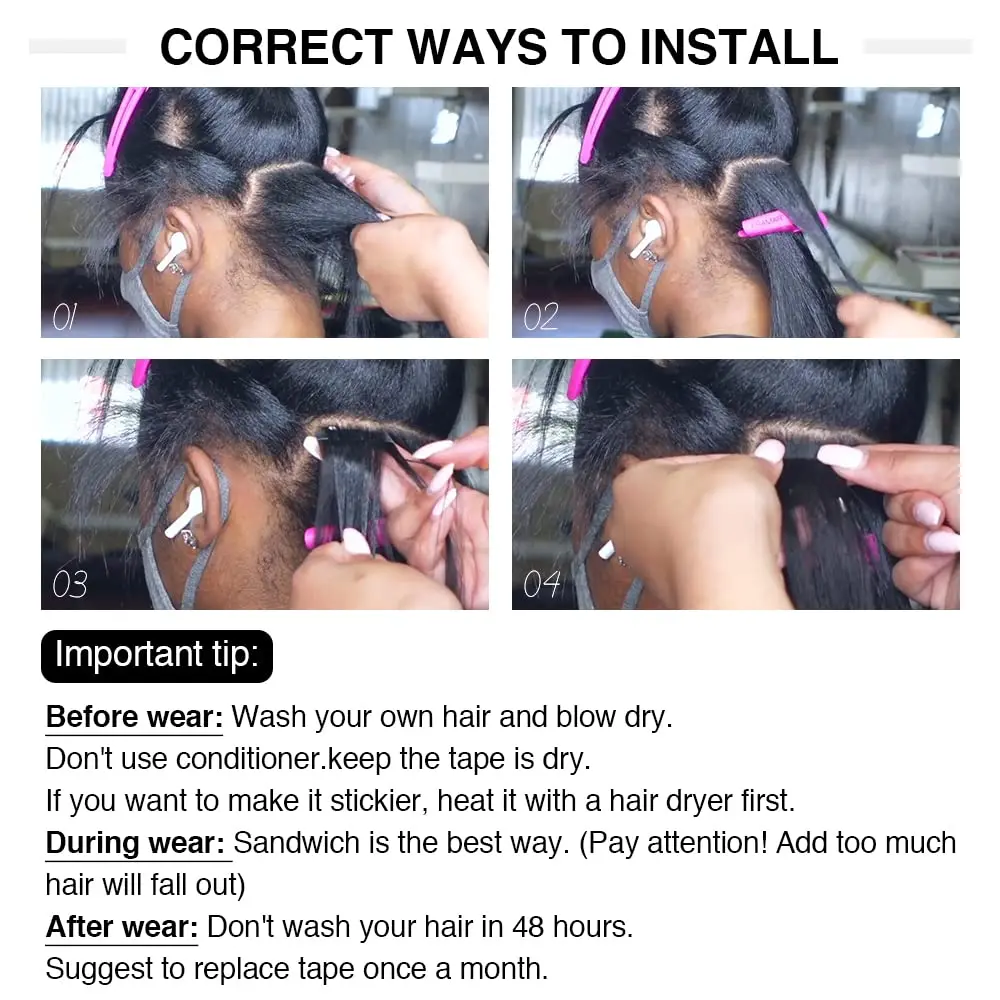 CORRECT WAYS TO INSTALL

01

02

03

04

Important tip:

Before wear: Wash your own hair and blow dry.
Don't use conditioner.keep the tape is dry.
If you want to make it stickier, heat it with a hair dryer first.
During wear: Sandwich is the best way. (Pay attention! Add too much hair will fall out)
After wear: Don't wash your hair in 48 hours.
Suggest to replace tape once a month.