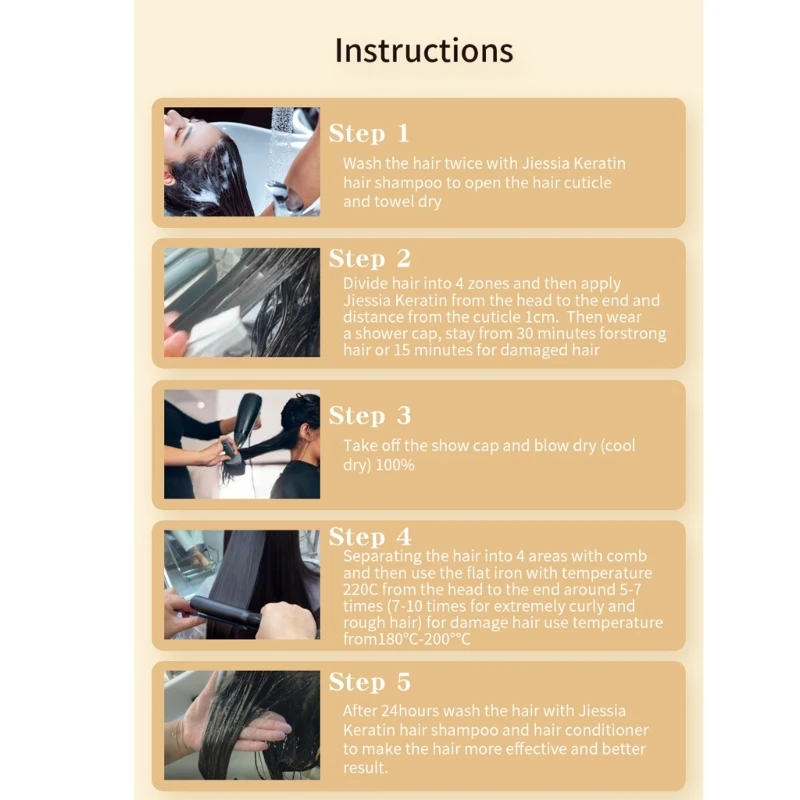 Instructions

Step 1
Wash the hair twice with Jiessia Keratin hair shampoo to open the hair cuticle and towel dry

Step 2
Divide hair into 4 zones and then apply Jiessia Keratin from the head to the end and distance from the cuticle 1cm. Then wear a shower cap, stay from 30 minutes forstrong hair or 15 minutes for damaged hair

Step 3
Take off the show cap and blow dry (cool dry) 100%

Step 4
Separating the hair into 4 areas with comb and then use the flat iron with temperature 220C from the head to the end around 5-7 times (7-10 times for extremely curly and rough hair) for damage hair use temperature from180°C-200°°C

Step 5
After 24hours wash the hair with Jiessia Keratin hair shampoo and hair conditioner to make the hair more effective and better result.