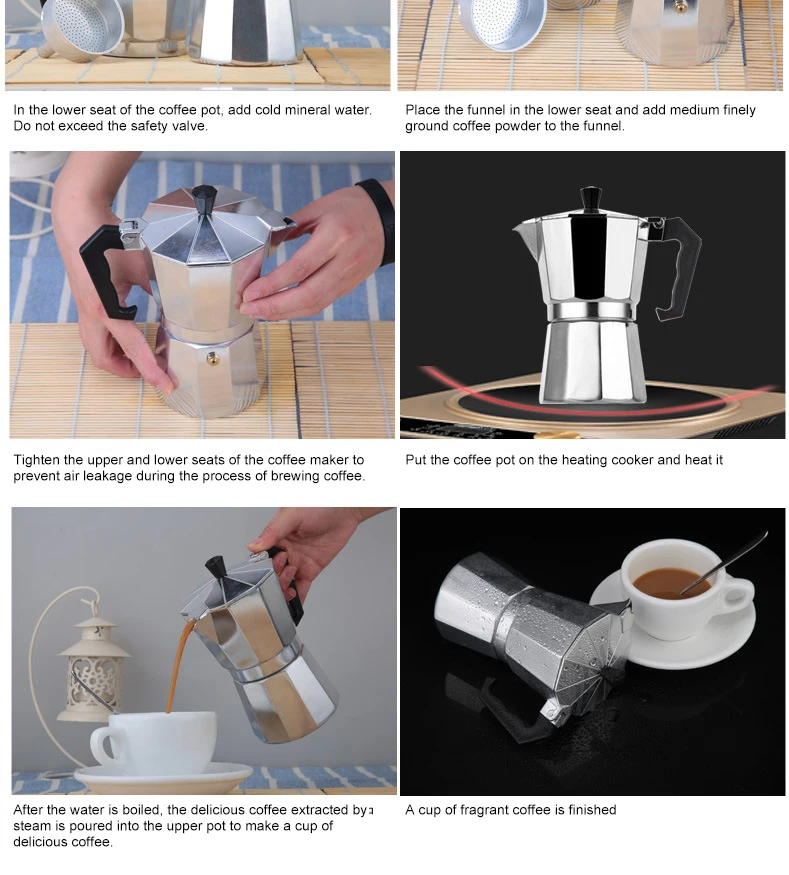 In the lower seat of the coffee pot, add cold mineral water. Do not exceed the safety valve.

Place the funnel in the lower seat and add medium finely ground coffee powder to the funnel.

Tighten the upper and lower seats of the coffee maker to prevent air leakage during the process of brewing coffee.

Put the coffee pot on the heating cooker and heat it

After the water is boiled, the delicious coffee extracted by steam is poured into the upper pot to make a cup of delicious coffee.

A cup of fragrant coffee is finished