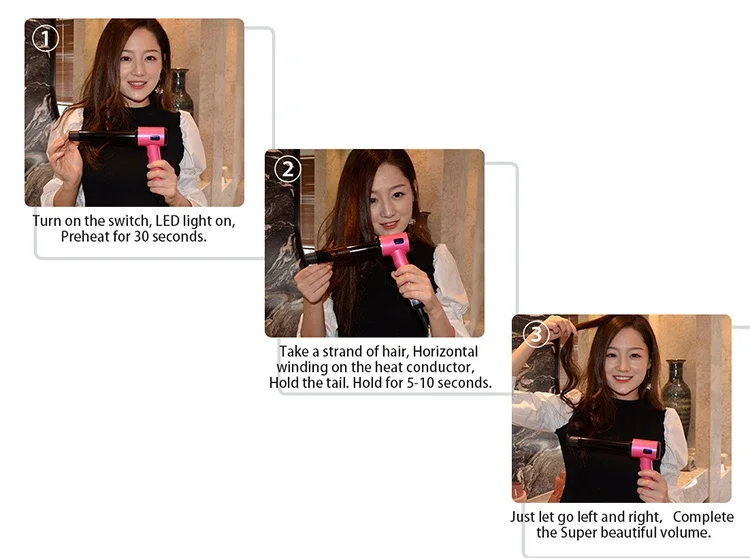 ①
Turn on the switch, LED light on, Preheat for 30 seconds.

②
Take a strand of hair, Horizontal winding on the heat conductor, Hold the tail. Hold for 5-10 seconds.

③
Just let go left and right, Complete the Super beautiful volume.